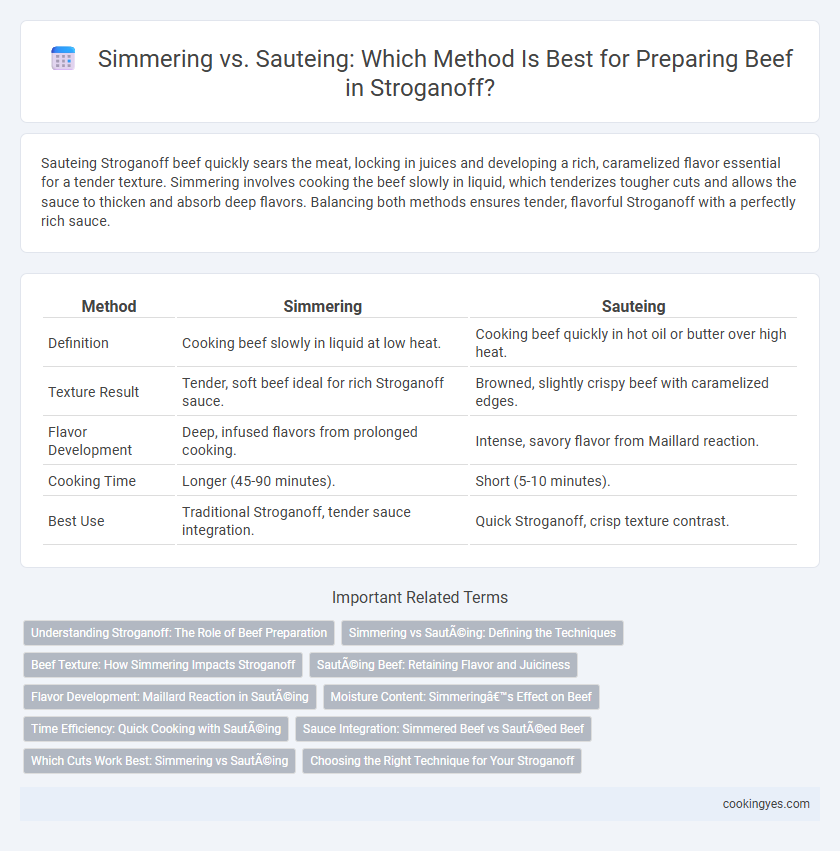 Simmering vs. Sauteing: Which Method Is Best for Preparing Beef in Stroganoff?

Sauteing Stroganoff beef quickly sears the meat, locking in juices and developing a rich, caramelized flavor essential for a tender texture. Simmering involves cooking the beef slowly in liquid, which tenderizes tougher cuts and allows the sauce to thicken and absorb deep flavors. Balancing both methods ensures tender, flavorful Stroganoff with a perfectly rich sauce.

| Method | Simmering | Sauteing |
|---|---|---|
| Definition | Cooking beef slowly in liquid at low heat. | Cooking beef quickly in hot oil or butter over high heat. |
| Texture Result | Tender, soft beef ideal for rich Stroganoff sauce. | Browned, slightly crispy beef with caramelized edges. |
| Flavor Development | Deep, infused flavors from prolonged cooking. | Intense, savory flavor from Maillard reaction. |
| Cooking Time | Longer (45-90 minutes). | Short (5-10 minutes). |
| Best Use | Traditional Stroganoff, tender sauce integration. | Quick Stroganoff, crisp texture contrast. |

Important Related Terms

Understanding Stroganoff: The Role of Beef Preparation

Simmering vs SautÃ©ing: Defining the Techniques

Beef Texture: How Simmering Impacts Stroganoff

SautÃ©ing Beef: Retaining Flavor and Juiciness

Flavor Development: Maillard Reaction in SautÃ©ing

Moisture Content: Simmeringâ€™s Effect on Beef

Time Efficiency: Quick Cooking with SautÃ©ing

Sauce Integration: Simmered Beef vs SautÃ©ed Beef

Which Cuts Work Best: Simmering vs SautÃ©ing

Choosing the Right Technique for Your Stroganoff

cookingyes.com