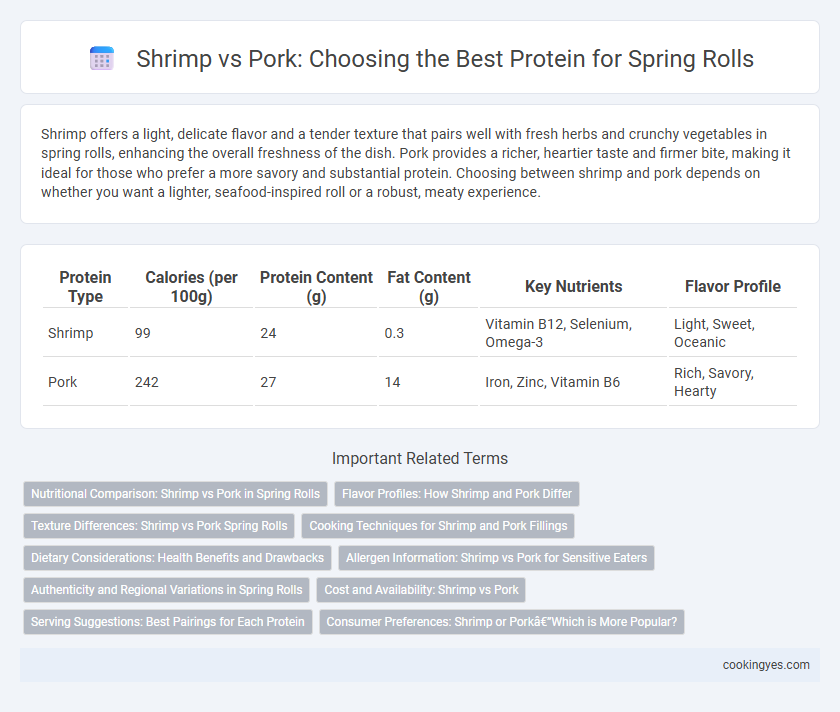 Shrimp vs Pork: Choosing the Best Protein for Spring Rolls

Shrimp offers a light, delicate flavor and a tender texture that pairs well with fresh herbs and crunchy vegetables in spring rolls, enhancing the overall freshness of the dish. Pork provides a richer, heartier taste and firmer bite, making it ideal for those who prefer a more savory and substantial protein. Choosing between shrimp and pork depends on whether you want a lighter, seafood-inspired roll or a robust, meaty experience.

| Protein Type | Calories (per 100g) | Protein Content (g) | Fat Content (g) | Key Nutrients | Flavor Profile |
|---|---|---|---|---|---|
| Shrimp | 99 | 24 | 0.3 | Vitamin B12, Selenium, Omega-3 | Light, Sweet, Oceanic |
| Pork | 242 | 27 | 14 | Iron, Zinc, Vitamin B6 | Rich, Savory, Hearty |

Important Related Terms

Nutritional Comparison: Shrimp vs Pork in Spring Rolls
Flavor Profiles: How Shrimp and Pork Differ
Texture Differences: Shrimp vs Pork Spring Rolls
Cooking Techniques for Shrimp and Pork Fillings
Dietary Considerations: Health Benefits and Drawbacks
Allergen Information: Shrimp vs Pork for Sensitive Eaters
Authenticity and Regional Variations in Spring Rolls
Cost and Availability: Shrimp vs Pork
Serving Suggestions: Best Pairings for Each Protein
Consumer Preferences: Shrimp or Porkâ€"Which is More Popular?

cookingyes.com