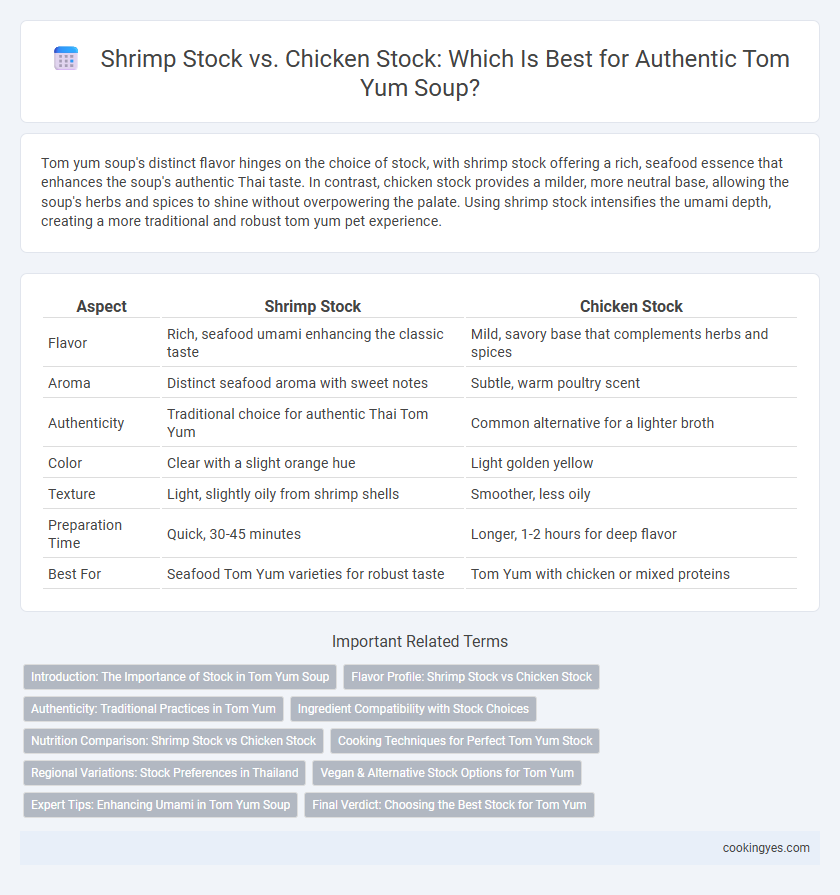 Shrimp Stock vs. Chicken Stock: Which Is Best for Authentic Tom Yum Soup?

Tom yum soup's distinct flavor hinges on the choice of stock, with shrimp stock offering a rich, seafood essence that enhances the soup's authentic Thai taste. In contrast, chicken stock provides a milder, more neutral base, allowing the soup's herbs and spices to shine without overpowering the palate. Using shrimp stock intensifies the umami depth, creating a more traditional and robust tom yum pet experience.

| Aspect | Shrimp Stock | Chicken Stock |
|---|---|---|
| Flavor | Rich, seafood umami enhancing the classic taste | Mild, savory base that complements herbs and spices |
| Aroma | Distinct seafood aroma with sweet notes | Subtle, warm poultry scent |
| Authenticity | Traditional choice for authentic Thai Tom Yum | Common alternative for a lighter broth |
| Color | Clear with a slight orange hue | Light golden yellow |
| Texture | Light, slightly oily from shrimp shells | Smoother, less oily |
| Preparation Time | Quick, 30-45 minutes | Longer, 1-2 hours for deep flavor |
| Best For | Seafood Tom Yum varieties for robust taste | Tom Yum with chicken or mixed proteins |

Important Related Terms

Introduction: The Importance of Stock in Tom Yum Soup
Flavor Profile: Shrimp Stock vs Chicken Stock
Authenticity: Traditional Practices in Tom Yum
Ingredient Compatibility with Stock Choices
Nutrition Comparison: Shrimp Stock vs Chicken Stock
Cooking Techniques for Perfect Tom Yum Stock
Regional Variations: Stock Preferences in Thailand
Vegan & Alternative Stock Options for Tom Yum
Expert Tips: Enhancing Umami in Tom Yum Soup
Final Verdict: Choosing the Best Stock for Tom Yum

cookingyes.com