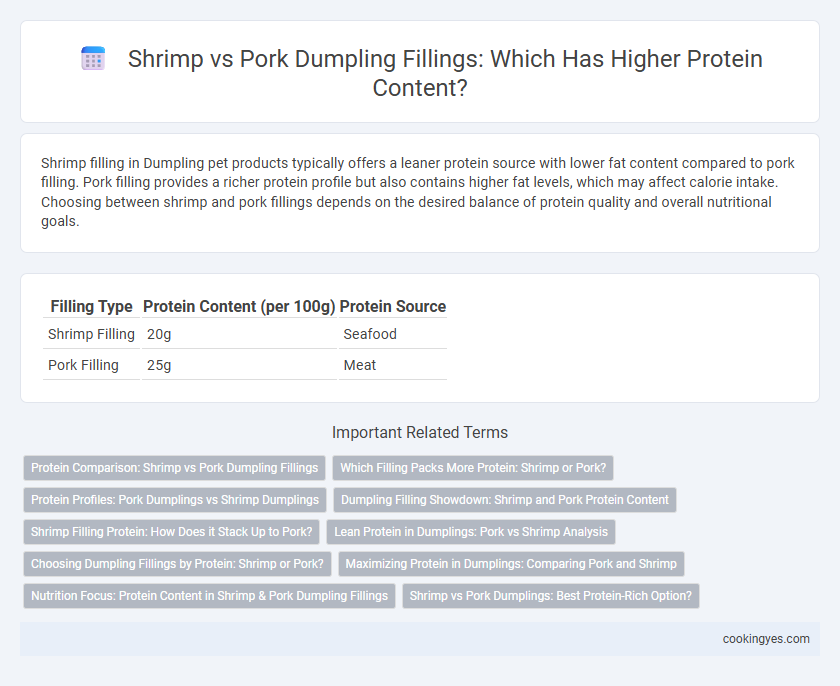 Shrimp vs Pork Dumpling Fillings: Which Has Higher Protein Content?

Shrimp filling in Dumpling pet products typically offers a leaner protein source with lower fat content compared to pork filling. Pork filling provides a richer protein profile but also contains higher fat levels, which may affect calorie intake. Choosing between shrimp and pork fillings depends on the desired balance of protein quality and overall nutritional goals.

| Filling Type | Protein Content (per 100g) | Protein Source |
|---|---|---|
| Shrimp Filling | 20g | Seafood |
| Pork Filling | 25g | Meat |

Important Related Terms

Protein Comparison: Shrimp vs Pork Dumpling Fillings
Which Filling Packs More Protein: Shrimp or Pork?
Protein Profiles: Pork Dumplings vs Shrimp Dumplings
Dumpling Filling Showdown: Shrimp and Pork Protein Content
Shrimp Filling Protein: How Does it Stack Up to Pork?
Lean Protein in Dumplings: Pork vs Shrimp Analysis
Choosing Dumpling Fillings by Protein: Shrimp or Pork?
Maximizing Protein in Dumplings: Comparing Pork and Shrimp
Nutrition Focus: Protein Content in Shrimp & Pork Dumpling Fillings
Shrimp vs Pork Dumplings: Best Protein-Rich Option?

cookingyes.com