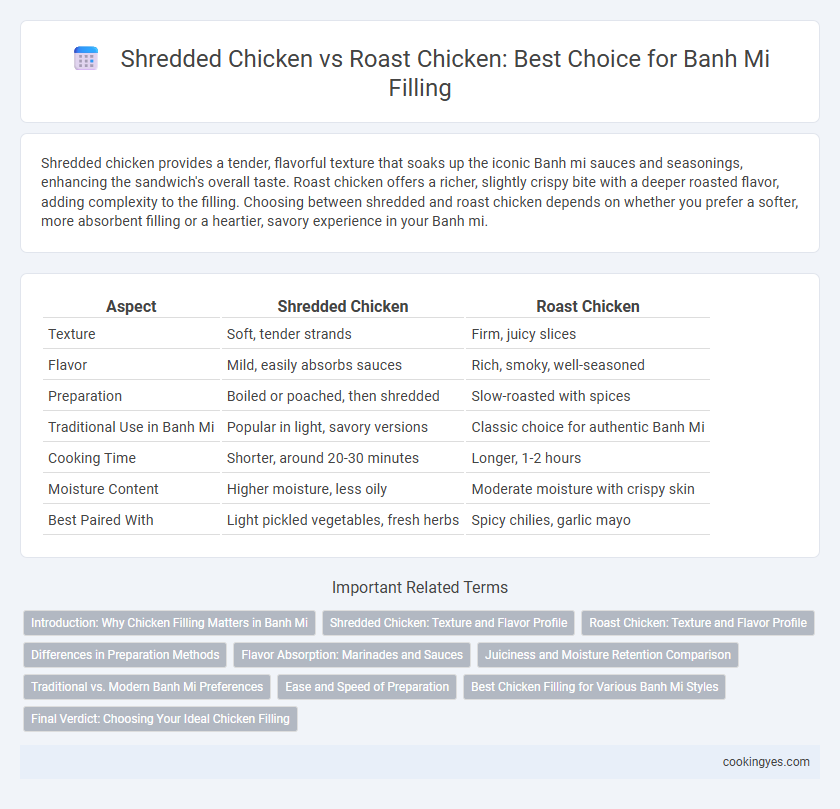 Shredded Chicken vs Roast Chicken: Best Choice for Banh Mi Filling

Shredded chicken provides a tender, flavorful texture that soaks up the iconic Banh mi sauces and seasonings, enhancing the sandwich's overall taste. Roast chicken offers a richer, slightly crispy bite with a deeper roasted flavor, adding complexity to the filling. Choosing between shredded and roast chicken depends on whether you prefer a softer, more absorbent filling or a heartier, savory experience in your Banh mi.

| Aspect | Shredded Chicken | Roast Chicken |
|---|---|---|
| Texture | Soft, tender strands | Firm, juicy slices |
| Flavor | Mild, easily absorbs sauces | Rich, smoky, well-seasoned |
| Preparation | Boiled or poached, then shredded | Slow-roasted with spices |
| Traditional Use in Banh Mi | Popular in light, savory versions | Classic choice for authentic Banh Mi |
| Cooking Time | Shorter, around 20-30 minutes | Longer, 1-2 hours |
| Moisture Content | Higher moisture, less oily | Moderate moisture with crispy skin |
| Best Paired With | Light pickled vegetables, fresh herbs | Spicy chilies, garlic mayo |

Important Related Terms

Introduction: Why Chicken Filling Matters in Banh Mi
Shredded Chicken: Texture and Flavor Profile
Roast Chicken: Texture and Flavor Profile
Differences in Preparation Methods
Flavor Absorption: Marinades and Sauces
Juiciness and Moisture Retention Comparison
Traditional vs. Modern Banh Mi Preferences
Ease and Speed of Preparation
Best Chicken Filling for Various Banh Mi Styles
Final Verdict: Choosing Your Ideal Chicken Filling

cookingyes.com