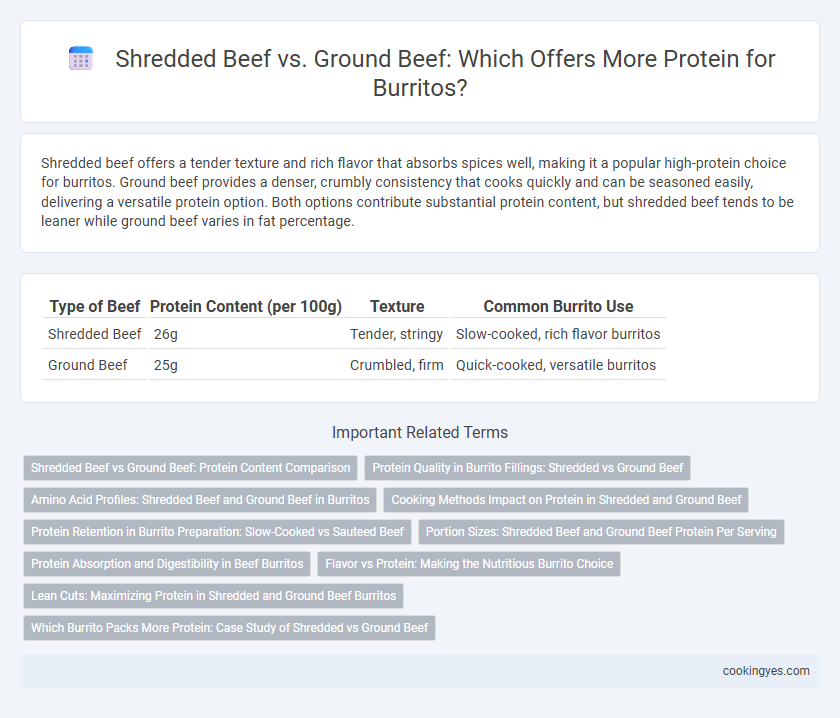 Shredded Beef vs. Ground Beef: Which Offers More Protein for Burritos?

Shredded beef offers a tender texture and rich flavor that absorbs spices well, making it a popular high-protein choice for burritos. Ground beef provides a denser, crumbly consistency that cooks quickly and can be seasoned easily, delivering a versatile protein option. Both options contribute substantial protein content, but shredded beef tends to be leaner while ground beef varies in fat percentage.

| Type of Beef | Protein Content (per 100g) | Texture | Common Burrito Use |
|---|---|---|---|
| Shredded Beef | 26g | Tender, stringy | Slow-cooked, rich flavor burritos |
| Ground Beef | 25g | Crumbled, firm | Quick-cooked, versatile burritos |

Important Related Terms

Shredded Beef vs Ground Beef: Protein Content Comparison

Protein Quality in Burrito Fillings: Shredded vs Ground Beef

Amino Acid Profiles: Shredded Beef and Ground Beef in Burritos

Cooking Methods Impact on Protein in Shredded and Ground Beef

Protein Retention in Burrito Preparation: Slow-Cooked vs Sauteed Beef

Portion Sizes: Shredded Beef and Ground Beef Protein Per Serving

Protein Absorption and Digestibility in Beef Burritos

Flavor vs Protein: Making the Nutritious Burrito Choice

Lean Cuts: Maximizing Protein in Shredded and Ground Beef Burritos

Which Burrito Packs More Protein: Case Study of Shredded vs Ground Beef

cookingyes.com