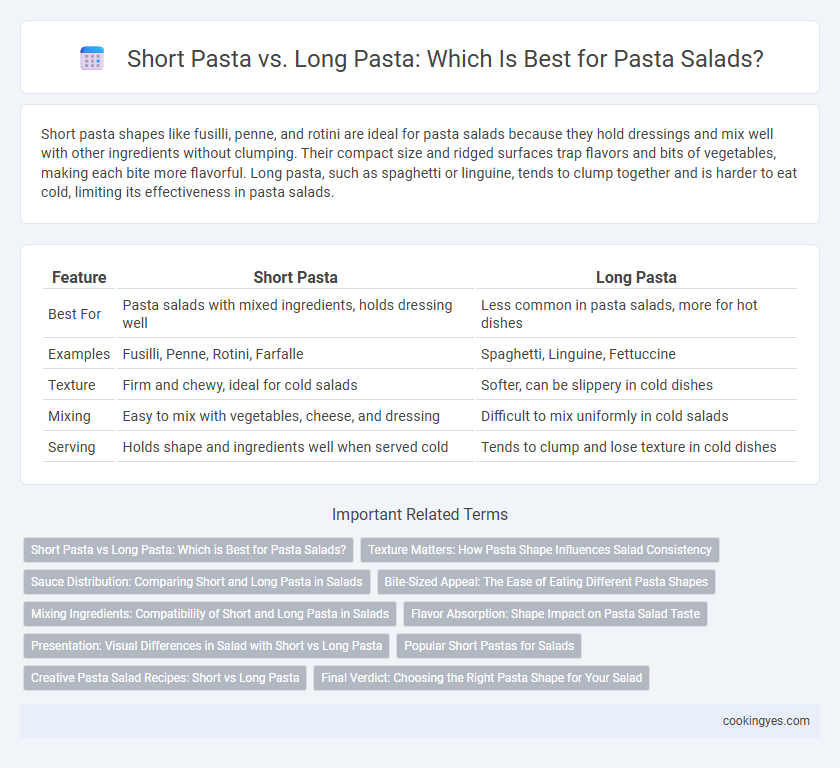 Short Pasta vs. Long Pasta: Which Is Best for Pasta Salads?

Short pasta shapes like fusilli, penne, and rotini are ideal for pasta salads because they hold dressings and mix well with other ingredients without clumping. Their compact size and ridged surfaces trap flavors and bits of vegetables, making each bite more flavorful. Long pasta, such as spaghetti or linguine, tends to clump together and is harder to eat cold, limiting its effectiveness in pasta salads.

| Feature | Short Pasta | Long Pasta |
|---|---|---|
| Best For | Pasta salads with mixed ingredients, holds dressing well | Less common in pasta salads, more for hot dishes |
| Examples | Fusilli, Penne, Rotini, Farfalle | Spaghetti, Linguine, Fettuccine |
| Texture | Firm and chewy, ideal for cold salads | Softer, can be slippery in cold dishes |
| Mixing | Easy to mix with vegetables, cheese, and dressing | Difficult to mix uniformly in cold salads |
| Serving | Holds shape and ingredients well when served cold | Tends to clump and lose texture in cold dishes |

Important Related Terms

Short Pasta vs Long Pasta: Which is Best for Pasta Salads?
Texture Matters: How Pasta Shape Influences Salad Consistency
Sauce Distribution: Comparing Short and Long Pasta in Salads
Bite-Sized Appeal: The Ease of Eating Different Pasta Shapes
Mixing Ingredients: Compatibility of Short and Long Pasta in Salads
Flavor Absorption: Shape Impact on Pasta Salad Taste
Presentation: Visual Differences in Salad with Short vs Long Pasta
Popular Short Pastas for Salads
Creative Pasta Salad Recipes: Short vs Long Pasta
Final Verdict: Choosing the Right Pasta Shape for Your Salad

cookingyes.com