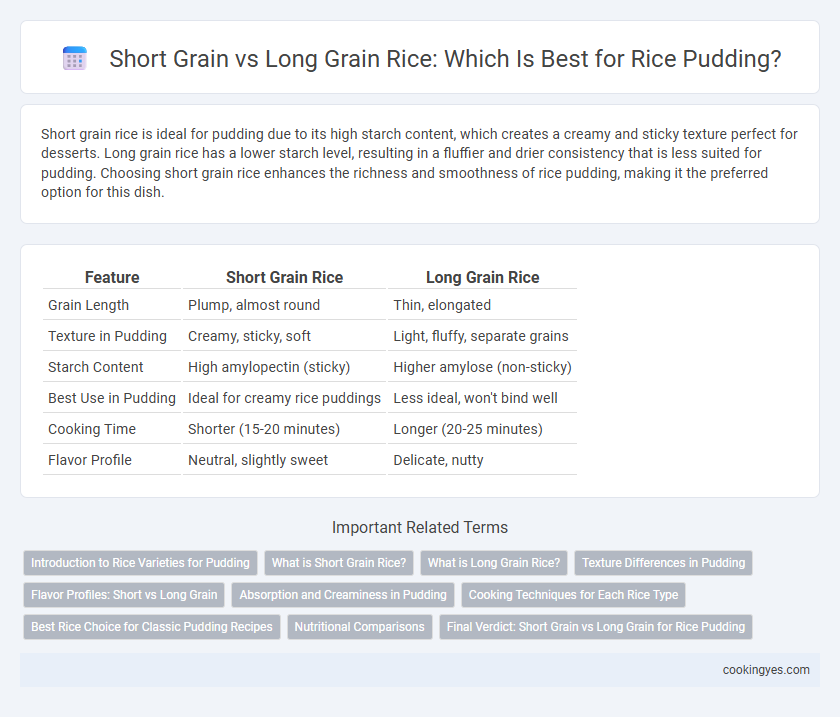 Short Grain vs Long Grain Rice: Which Is Best for Rice Pudding?

Short grain rice is ideal for pudding due to its high starch content, which creates a creamy and sticky texture perfect for desserts. Long grain rice has a lower starch level, resulting in a fluffier and drier consistency that is less suited for pudding. Choosing short grain rice enhances the richness and smoothness of rice pudding, making it the preferred option for this dish.

| Feature | Short Grain Rice | Long Grain Rice |
|---|---|---|
| Grain Length | Plump, almost round | Thin, elongated |
| Texture in Pudding | Creamy, sticky, soft | Light, fluffy, separate grains |
| Starch Content | High amylopectin (sticky) | Higher amylose (non-sticky) |
| Best Use in Pudding | Ideal for creamy rice puddings | Less ideal, won't bind well |
| Cooking Time | Shorter (15-20 minutes) | Longer (20-25 minutes) |
| Flavor Profile | Neutral, slightly sweet | Delicate, nutty |

Important Related Terms

Introduction to Rice Varieties for Pudding
What is Short Grain Rice?
What is Long Grain Rice?
Texture Differences in Pudding
Flavor Profiles: Short vs Long Grain
Absorption and Creaminess in Pudding
Cooking Techniques for Each Rice Type
Best Rice Choice for Classic Pudding Recipes
Nutritional Comparisons
Final Verdict: Short Grain vs Long Grain for Rice Pudding

cookingyes.com