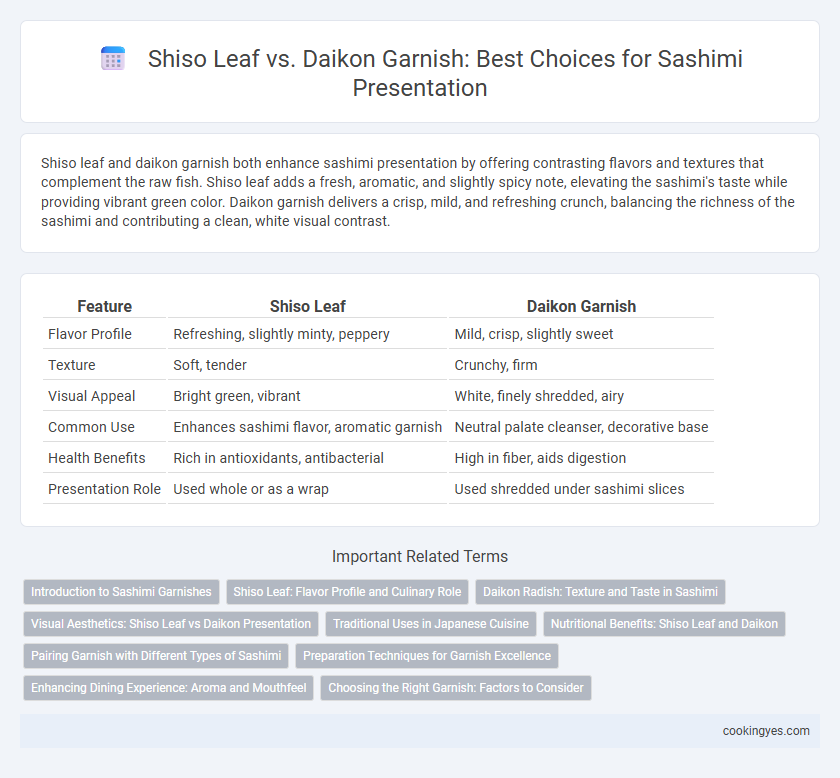 Shiso Leaf vs. Daikon Garnish: Best Choices for Sashimi Presentation

Shiso leaf and daikon garnish both enhance sashimi presentation by offering contrasting flavors and textures that complement the raw fish. Shiso leaf adds a fresh, aromatic, and slightly spicy note, elevating the sashimi's taste while providing vibrant green color. Daikon garnish delivers a crisp, mild, and refreshing crunch, balancing the richness of the sashimi and contributing a clean, white visual contrast.

| Feature | Shiso Leaf | Daikon Garnish |
|---|---|---|
| Flavor Profile | Refreshing, slightly minty, peppery | Mild, crisp, slightly sweet |
| Texture | Soft, tender | Crunchy, firm |
| Visual Appeal | Bright green, vibrant | White, finely shredded, airy |
| Common Use | Enhances sashimi flavor, aromatic garnish | Neutral palate cleanser, decorative base |
| Health Benefits | Rich in antioxidants, antibacterial | High in fiber, aids digestion |
| Presentation Role | Used whole or as a wrap | Used shredded under sashimi slices |

Important Related Terms

Introduction to Sashimi Garnishes
Shiso Leaf: Flavor Profile and Culinary Role
Daikon Radish: Texture and Taste in Sashimi
Visual Aesthetics: Shiso Leaf vs Daikon Presentation
Traditional Uses in Japanese Cuisine
Nutritional Benefits: Shiso Leaf and Daikon
Pairing Garnish with Different Types of Sashimi
Preparation Techniques for Garnish Excellence
Enhancing Dining Experience: Aroma and Mouthfeel
Choosing the Right Garnish: Factors to Consider

cookingyes.com