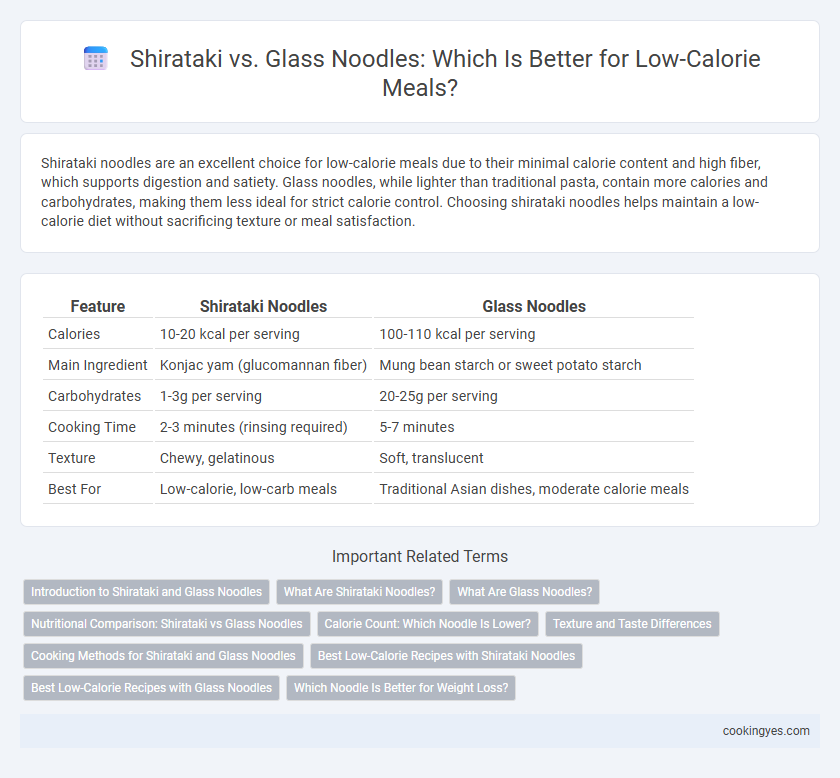 Shirataki vs. Glass Noodles: Which Is Better for Low-Calorie Meals?

Shirataki noodles are an excellent choice for low-calorie meals due to their minimal calorie content and high fiber, which supports digestion and satiety. Glass noodles, while lighter than traditional pasta, contain more calories and carbohydrates, making them less ideal for strict calorie control. Choosing shirataki noodles helps maintain a low-calorie diet without sacrificing texture or meal satisfaction.

| Feature | Shirataki Noodles | Glass Noodles |
|---|---|---|
| Calories | 10-20 kcal per serving | 100-110 kcal per serving |
| Main Ingredient | Konjac yam (glucomannan fiber) | Mung bean starch or sweet potato starch |
| Carbohydrates | 1-3g per serving | 20-25g per serving |
| Cooking Time | 2-3 minutes (rinsing required) | 5-7 minutes |
| Texture | Chewy, gelatinous | Soft, translucent |
| Best For | Low-calorie, low-carb meals | Traditional Asian dishes, moderate calorie meals |

Important Related Terms

Introduction to Shirataki and Glass Noodles
What Are Shirataki Noodles?
What Are Glass Noodles?
Nutritional Comparison: Shirataki vs Glass Noodles
Calorie Count: Which Noodle Is Lower?
Texture and Taste Differences
Cooking Methods for Shirataki and Glass Noodles
Best Low-Calorie Recipes with Shirataki Noodles
Best Low-Calorie Recipes with Glass Noodles
Which Noodle Is Better for Weight Loss?

cookingyes.com