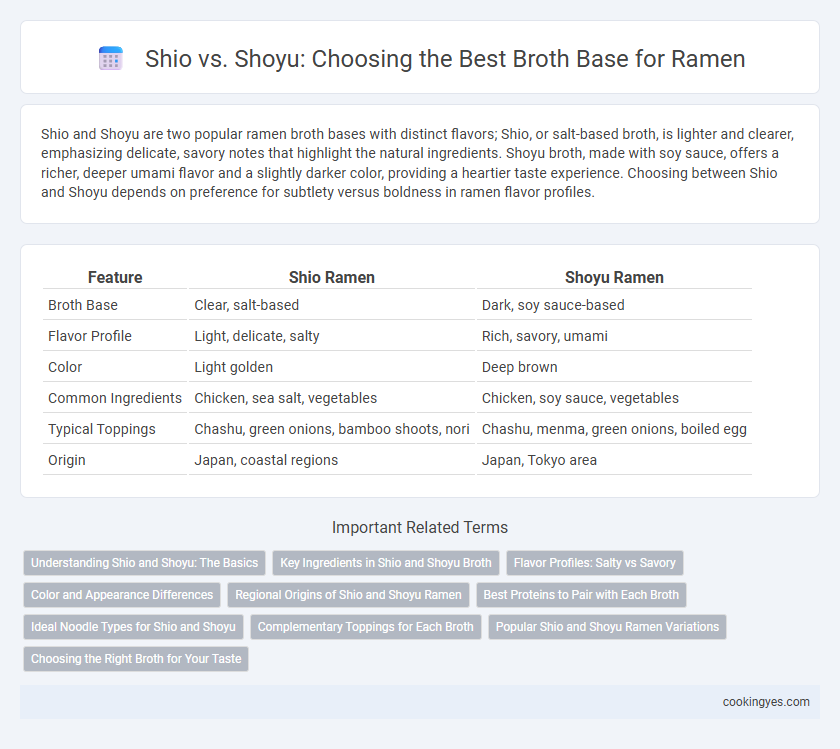 Shio vs. Shoyu: Choosing the Best Broth Base for Ramen

Shio and Shoyu are two popular ramen broth bases with distinct flavors; Shio, or salt-based broth, is lighter and clearer, emphasizing delicate, savory notes that highlight the natural ingredients. Shoyu broth, made with soy sauce, offers a richer, deeper umami flavor and a slightly darker color, providing a heartier taste experience. Choosing between Shio and Shoyu depends on preference for subtlety versus boldness in ramen flavor profiles.

| Feature | Shio Ramen | Shoyu Ramen |
|---|---|---|
| Broth Base | Clear, salt-based | Dark, soy sauce-based |
| Flavor Profile | Light, delicate, salty | Rich, savory, umami |
| Color | Light golden | Deep brown |
| Common Ingredients | Chicken, sea salt, vegetables | Chicken, soy sauce, vegetables |
| Typical Toppings | Chashu, green onions, bamboo shoots, nori | Chashu, menma, green onions, boiled egg |
| Origin | Japan, coastal regions | Japan, Tokyo area |

Important Related Terms

Understanding Shio and Shoyu: The Basics
Key Ingredients in Shio and Shoyu Broth
Flavor Profiles: Salty vs Savory
Color and Appearance Differences
Regional Origins of Shio and Shoyu Ramen
Best Proteins to Pair with Each Broth
Ideal Noodle Types for Shio and Shoyu
Complementary Toppings for Each Broth
Popular Shio and Shoyu Ramen Variations
Choosing the Right Broth for Your Taste

cookingyes.com