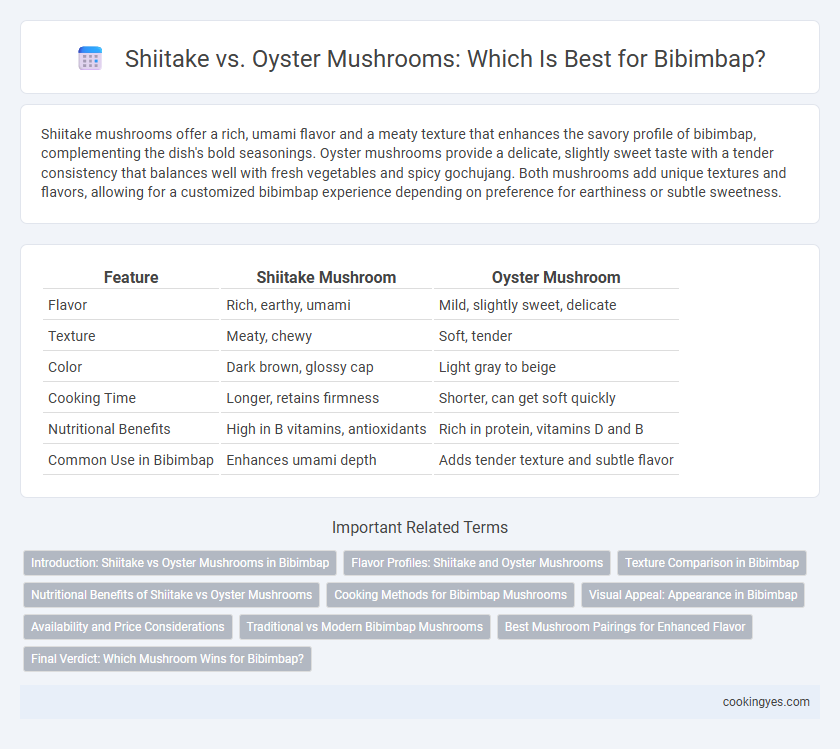 Shiitake vs. Oyster Mushrooms: Which Is Best for Bibimbap?

Shiitake mushrooms offer a rich, umami flavor and a meaty texture that enhances the savory profile of bibimbap, complementing the dish's bold seasonings. Oyster mushrooms provide a delicate, slightly sweet taste with a tender consistency that balances well with fresh vegetables and spicy gochujang. Both mushrooms add unique textures and flavors, allowing for a customized bibimbap experience depending on preference for earthiness or subtle sweetness.

| Feature | Shiitake Mushroom | Oyster Mushroom |
|---|---|---|
| Flavor | Rich, earthy, umami | Mild, slightly sweet, delicate |
| Texture | Meaty, chewy | Soft, tender |
| Color | Dark brown, glossy cap | Light gray to beige |
| Cooking Time | Longer, retains firmness | Shorter, can get soft quickly |
| Nutritional Benefits | High in B vitamins, antioxidants | Rich in protein, vitamins D and B |
| Common Use in Bibimbap | Enhances umami depth | Adds tender texture and subtle flavor |

Important Related Terms

Introduction: Shiitake vs Oyster Mushrooms in Bibimbap
Flavor Profiles: Shiitake and Oyster Mushrooms
Texture Comparison in Bibimbap
Nutritional Benefits of Shiitake vs Oyster Mushrooms
Cooking Methods for Bibimbap Mushrooms
Visual Appeal: Appearance in Bibimbap
Availability and Price Considerations
Traditional vs Modern Bibimbap Mushrooms
Best Mushroom Pairings for Enhanced Flavor
Final Verdict: Which Mushroom Wins for Bibimbap?

cookingyes.com