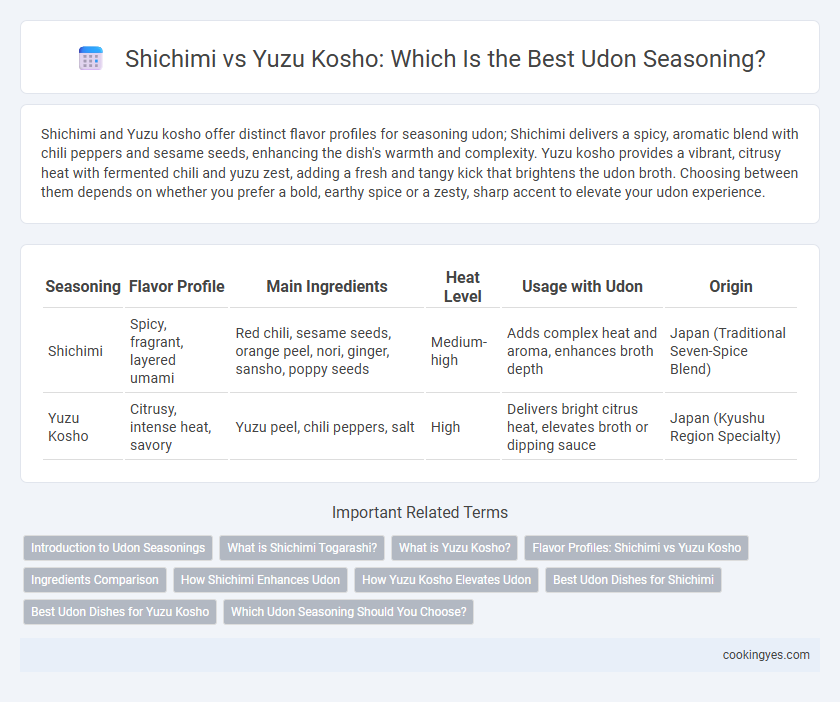 Shichimi vs Yuzu Kosho: Which Is the Best Udon Seasoning?

Shichimi and Yuzu kosho offer distinct flavor profiles for seasoning udon; Shichimi delivers a spicy, aromatic blend with chili peppers and sesame seeds, enhancing the dish's warmth and complexity. Yuzu kosho provides a vibrant, citrusy heat with fermented chili and yuzu zest, adding a fresh and tangy kick that brightens the udon broth. Choosing between them depends on whether you prefer a bold, earthy spice or a zesty, sharp accent to elevate your udon experience.

| Seasoning | Flavor Profile | Main Ingredients | Heat Level | Usage with Udon | Origin |
|---|---|---|---|---|---|
| Shichimi | Spicy, fragrant, layered umami | Red chili, sesame seeds, orange peel, nori, ginger, sansho, poppy seeds | Medium-high | Adds complex heat and aroma, enhances broth depth | Japan (Traditional Seven-Spice Blend) |
| Yuzu Kosho | Citrusy, intense heat, savory | Yuzu peel, chili peppers, salt | High | Delivers bright citrus heat, elevates broth or dipping sauce | Japan (Kyushu Region Specialty) |

Important Related Terms

Introduction to Udon Seasonings
What is Shichimi Togarashi?
What is Yuzu Kosho?
Flavor Profiles: Shichimi vs Yuzu Kosho
Ingredients Comparison
How Shichimi Enhances Udon
How Yuzu Kosho Elevates Udon
Best Udon Dishes for Shichimi
Best Udon Dishes for Yuzu Kosho
Which Udon Seasoning Should You Choose?

cookingyes.com