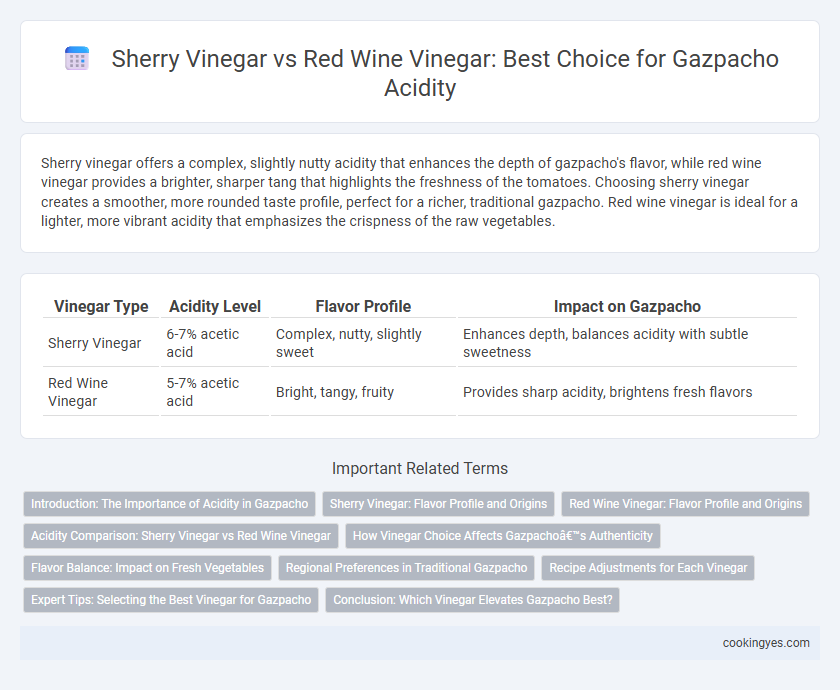 Sherry Vinegar vs Red Wine Vinegar: Best Choice for Gazpacho Acidity

Sherry vinegar offers a complex, slightly nutty acidity that enhances the depth of gazpacho's flavor, while red wine vinegar provides a brighter, sharper tang that highlights the freshness of the tomatoes. Choosing sherry vinegar creates a smoother, more rounded taste profile, perfect for a richer, traditional gazpacho. Red wine vinegar is ideal for a lighter, more vibrant acidity that emphasizes the crispness of the raw vegetables.

| Vinegar Type | Acidity Level | Flavor Profile | Impact on Gazpacho |
|---|---|---|---|
| Sherry Vinegar | 6-7% acetic acid | Complex, nutty, slightly sweet | Enhances depth, balances acidity with subtle sweetness |
| Red Wine Vinegar | 5-7% acetic acid | Bright, tangy, fruity | Provides sharp acidity, brightens fresh flavors |

Important Related Terms

Introduction: The Importance of Acidity in Gazpacho
Sherry Vinegar: Flavor Profile and Origins
Red Wine Vinegar: Flavor Profile and Origins
Acidity Comparison: Sherry Vinegar vs Red Wine Vinegar
How Vinegar Choice Affects Gazpachoâ€™s Authenticity
Flavor Balance: Impact on Fresh Vegetables
Regional Preferences in Traditional Gazpacho
Recipe Adjustments for Each Vinegar
Expert Tips: Selecting the Best Vinegar for Gazpacho
Conclusion: Which Vinegar Elevates Gazpacho Best?

cookingyes.com