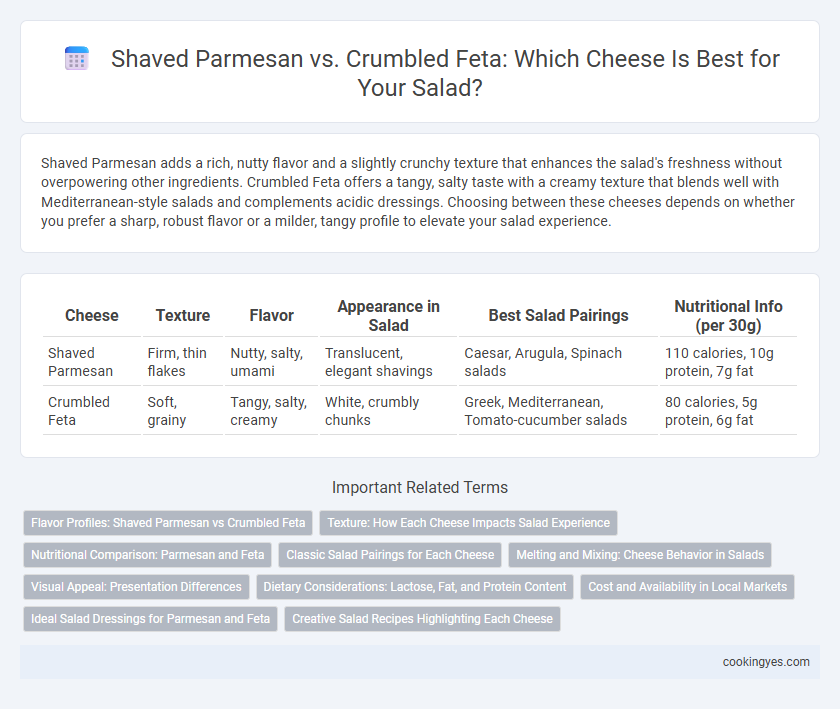 Shaved Parmesan vs. Crumbled Feta: Which Cheese Is Best for Your Salad?

Shaved Parmesan adds a rich, nutty flavor and a slightly crunchy texture that enhances the salad's freshness without overpowering other ingredients. Crumbled Feta offers a tangy, salty taste with a creamy texture that blends well with Mediterranean-style salads and complements acidic dressings. Choosing between these cheeses depends on whether you prefer a sharp, robust flavor or a milder, tangy profile to elevate your salad experience.

| Cheese | Texture | Flavor | Appearance in Salad | Best Salad Pairings | Nutritional Info (per 30g) |
|---|---|---|---|---|---|
| Shaved Parmesan | Firm, thin flakes | Nutty, salty, umami | Translucent, elegant shavings | Caesar, Arugula, Spinach salads | 110 calories, 10g protein, 7g fat |
| Crumbled Feta | Soft, grainy | Tangy, salty, creamy | White, crumbly chunks | Greek, Mediterranean, Tomato-cucumber salads | 80 calories, 5g protein, 6g fat |

Important Related Terms

Flavor Profiles: Shaved Parmesan vs Crumbled Feta
Texture: How Each Cheese Impacts Salad Experience
Nutritional Comparison: Parmesan and Feta
Classic Salad Pairings for Each Cheese
Melting and Mixing: Cheese Behavior in Salads
Visual Appeal: Presentation Differences
Dietary Considerations: Lactose, Fat, and Protein Content
Cost and Availability in Local Markets
Ideal Salad Dressings for Parmesan and Feta
Creative Salad Recipes Highlighting Each Cheese

cookingyes.com