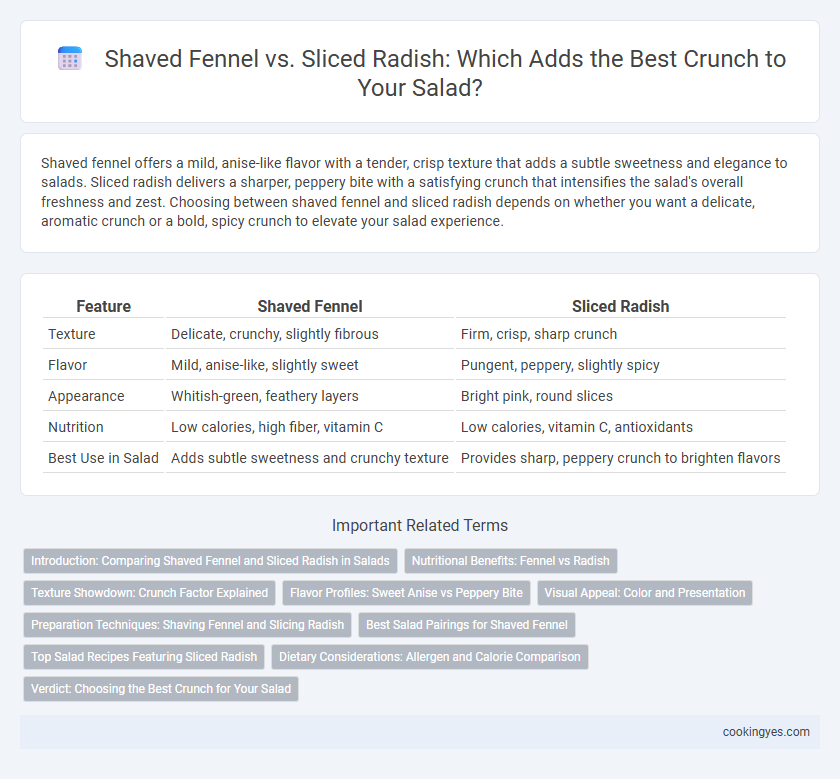 Shaved Fennel vs. Sliced Radish: Which Adds the Best Crunch to Your Salad?

Shaved fennel offers a mild, anise-like flavor with a tender, crisp texture that adds a subtle sweetness and elegance to salads. Sliced radish delivers a sharper, peppery bite with a satisfying crunch that intensifies the salad's overall freshness and zest. Choosing between shaved fennel and sliced radish depends on whether you want a delicate, aromatic crunch or a bold, spicy crunch to elevate your salad experience.

| Feature | Shaved Fennel | Sliced Radish |
|---|---|---|
| Texture | Delicate, crunchy, slightly fibrous | Firm, crisp, sharp crunch |
| Flavor | Mild, anise-like, slightly sweet | Pungent, peppery, slightly spicy |
| Appearance | Whitish-green, feathery layers | Bright pink, round slices |
| Nutrition | Low calories, high fiber, vitamin C | Low calories, vitamin C, antioxidants |
| Best Use in Salad | Adds subtle sweetness and crunchy texture | Provides sharp, peppery crunch to brighten flavors |

Important Related Terms

Introduction: Comparing Shaved Fennel and Sliced Radish in Salads
Nutritional Benefits: Fennel vs Radish
Texture Showdown: Crunch Factor Explained
Flavor Profiles: Sweet Anise vs Peppery Bite
Visual Appeal: Color and Presentation
Preparation Techniques: Shaving Fennel and Slicing Radish
Best Salad Pairings for Shaved Fennel
Top Salad Recipes Featuring Sliced Radish
Dietary Considerations: Allergen and Calorie Comparison
Verdict: Choosing the Best Crunch for Your Salad

cookingyes.com