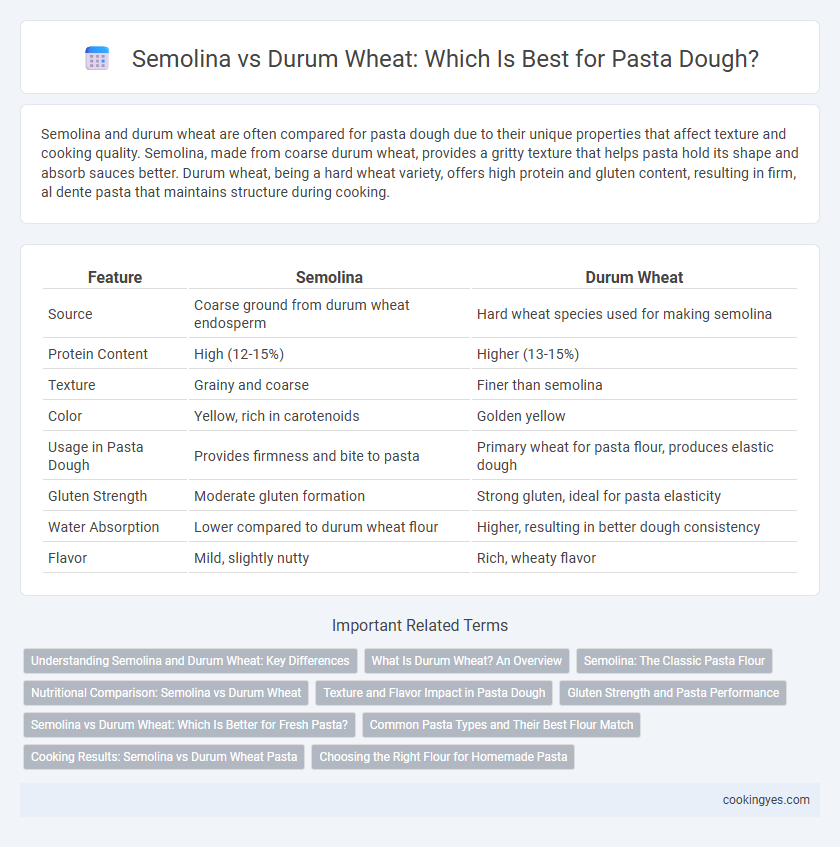 Semolina vs Durum Wheat: Which Is Best for Pasta Dough?

Semolina and durum wheat are often compared for pasta dough due to their unique properties that affect texture and cooking quality. Semolina, made from coarse durum wheat, provides a gritty texture that helps pasta hold its shape and absorb sauces better. Durum wheat, being a hard wheat variety, offers high protein and gluten content, resulting in firm, al dente pasta that maintains structure during cooking.

| Feature | Semolina | Durum Wheat |
|---|---|---|
| Source | Coarse ground from durum wheat endosperm | Hard wheat species used for making semolina |
| Protein Content | High (12-15%) | Higher (13-15%) |
| Texture | Grainy and coarse | Finer than semolina |
| Color | Yellow, rich in carotenoids | Golden yellow |
| Usage in Pasta Dough | Provides firmness and bite to pasta | Primary wheat for pasta flour, produces elastic dough |
| Gluten Strength | Moderate gluten formation | Strong gluten, ideal for pasta elasticity |
| Water Absorption | Lower compared to durum wheat flour | Higher, resulting in better dough consistency |
| Flavor | Mild, slightly nutty | Rich, wheaty flavor |

Important Related Terms

Understanding Semolina and Durum Wheat: Key Differences
What Is Durum Wheat? An Overview
Semolina: The Classic Pasta Flour
Nutritional Comparison: Semolina vs Durum Wheat
Texture and Flavor Impact in Pasta Dough
Gluten Strength and Pasta Performance
Semolina vs Durum Wheat: Which Is Better for Fresh Pasta?
Common Pasta Types and Their Best Flour Match
Cooking Results: Semolina vs Durum Wheat Pasta
Choosing the Right Flour for Homemade Pasta

cookingyes.com