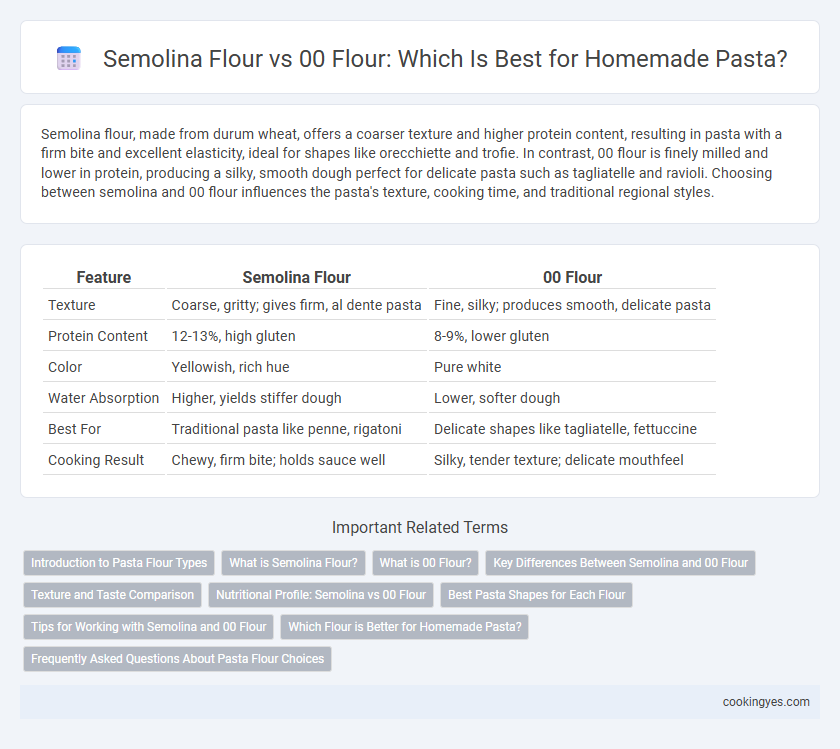 Semolina Flour vs 00 Flour: Which Is Best for Homemade Pasta?

Semolina flour, made from durum wheat, offers a coarser texture and higher protein content, resulting in pasta with a firm bite and excellent elasticity, ideal for shapes like orecchiette and trofie. In contrast, 00 flour is finely milled and lower in protein, producing a silky, smooth dough perfect for delicate pasta such as tagliatelle and ravioli. Choosing between semolina and 00 flour influences the pasta's texture, cooking time, and traditional regional styles.

| Feature | Semolina Flour | 00 Flour |
|---|---|---|
| Texture | Coarse, gritty; gives firm, al dente pasta | Fine, silky; produces smooth, delicate pasta |
| Protein Content | 12-13%, high gluten | 8-9%, lower gluten |
| Color | Yellowish, rich hue | Pure white |
| Water Absorption | Higher, yields stiffer dough | Lower, softer dough |
| Best For | Traditional pasta like penne, rigatoni | Delicate shapes like tagliatelle, fettuccine |
| Cooking Result | Chewy, firm bite; holds sauce well | Silky, tender texture; delicate mouthfeel |

Important Related Terms

Introduction to Pasta Flour Types
What is Semolina Flour?
What is 00 Flour?
Key Differences Between Semolina and 00 Flour
Texture and Taste Comparison
Nutritional Profile: Semolina vs 00 Flour
Best Pasta Shapes for Each Flour
Tips for Working with Semolina and 00 Flour
Which Flour is Better for Homemade Pasta?
Frequently Asked Questions About Pasta Flour Choices

cookingyes.com