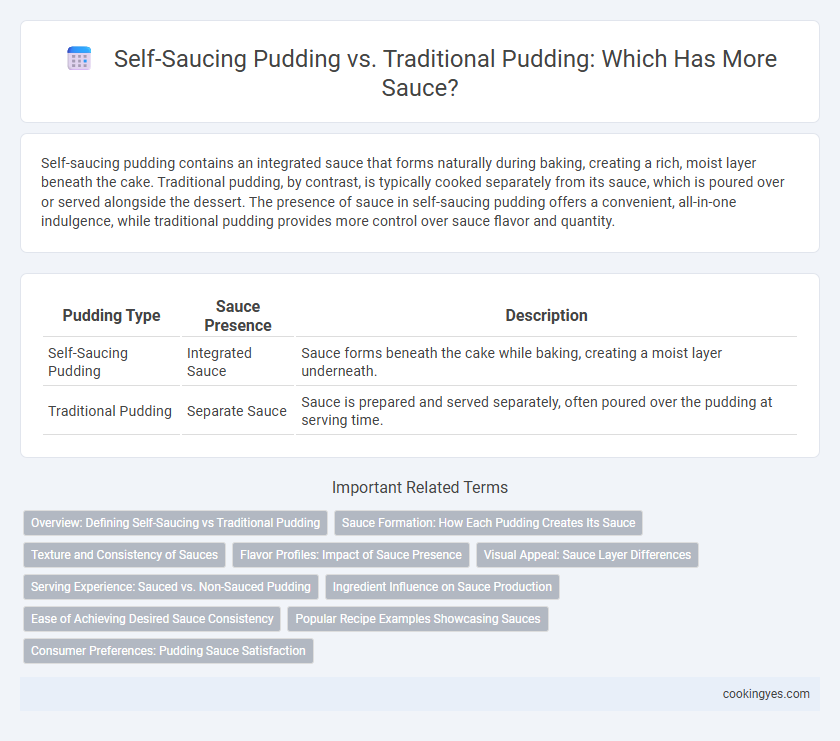 Self-Saucing Pudding vs. Traditional Pudding: Which Has More Sauce?

Self-saucing pudding contains an integrated sauce that forms naturally during baking, creating a rich, moist layer beneath the cake. Traditional pudding, by contrast, is typically cooked separately from its sauce, which is poured over or served alongside the dessert. The presence of sauce in self-saucing pudding offers a convenient, all-in-one indulgence, while traditional pudding provides more control over sauce flavor and quantity.

| Pudding Type | Sauce Presence | Description |
|---|---|---|
| Self-Saucing Pudding | Integrated Sauce | Sauce forms beneath the cake while baking, creating a moist layer underneath. |
| Traditional Pudding | Separate Sauce | Sauce is prepared and served separately, often poured over the pudding at serving time. |

Important Related Terms

Overview: Defining Self-Saucing vs Traditional Pudding
Sauce Formation: How Each Pudding Creates Its Sauce
Texture and Consistency of Sauces
Flavor Profiles: Impact of Sauce Presence
Visual Appeal: Sauce Layer Differences
Serving Experience: Sauced vs. Non-Sauced Pudding
Ingredient Influence on Sauce Production
Ease of Achieving Desired Sauce Consistency
Popular Recipe Examples Showcasing Sauces
Consumer Preferences: Pudding Sauce Satisfaction

cookingyes.com