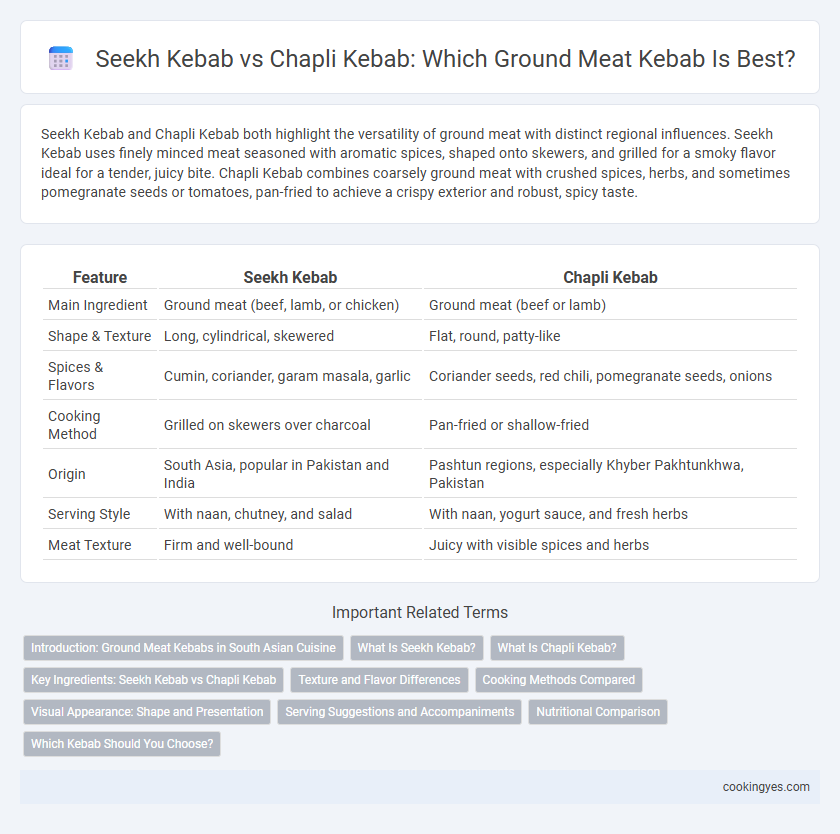 Seekh Kebab vs Chapli Kebab: Which Ground Meat Kebab Is Best?

Seekh Kebab and Chapli Kebab both highlight the versatility of ground meat with distinct regional influences. Seekh Kebab uses finely minced meat seasoned with aromatic spices, shaped onto skewers, and grilled for a smoky flavor ideal for a tender, juicy bite. Chapli Kebab combines coarsely ground meat with crushed spices, herbs, and sometimes pomegranate seeds or tomatoes, pan-fried to achieve a crispy exterior and robust, spicy taste.

| Feature | Seekh Kebab | Chapli Kebab |
|---|---|---|
| Main Ingredient | Ground meat (beef, lamb, or chicken) | Ground meat (beef or lamb) |
| Shape & Texture | Long, cylindrical, skewered | Flat, round, patty-like |
| Spices & Flavors | Cumin, coriander, garam masala, garlic | Coriander seeds, red chili, pomegranate seeds, onions |
| Cooking Method | Grilled on skewers over charcoal | Pan-fried or shallow-fried |
| Origin | South Asia, popular in Pakistan and India | Pashtun regions, especially Khyber Pakhtunkhwa, Pakistan |
| Serving Style | With naan, chutney, and salad | With naan, yogurt sauce, and fresh herbs |
| Meat Texture | Firm and well-bound | Juicy with visible spices and herbs |

Important Related Terms

Introduction: Ground Meat Kebabs in South Asian Cuisine
What Is Seekh Kebab?
What Is Chapli Kebab?
Key Ingredients: Seekh Kebab vs Chapli Kebab
Texture and Flavor Differences
Cooking Methods Compared
Visual Appearance: Shape and Presentation
Serving Suggestions and Accompaniments
Nutritional Comparison
Which Kebab Should You Choose?

cookingyes.com