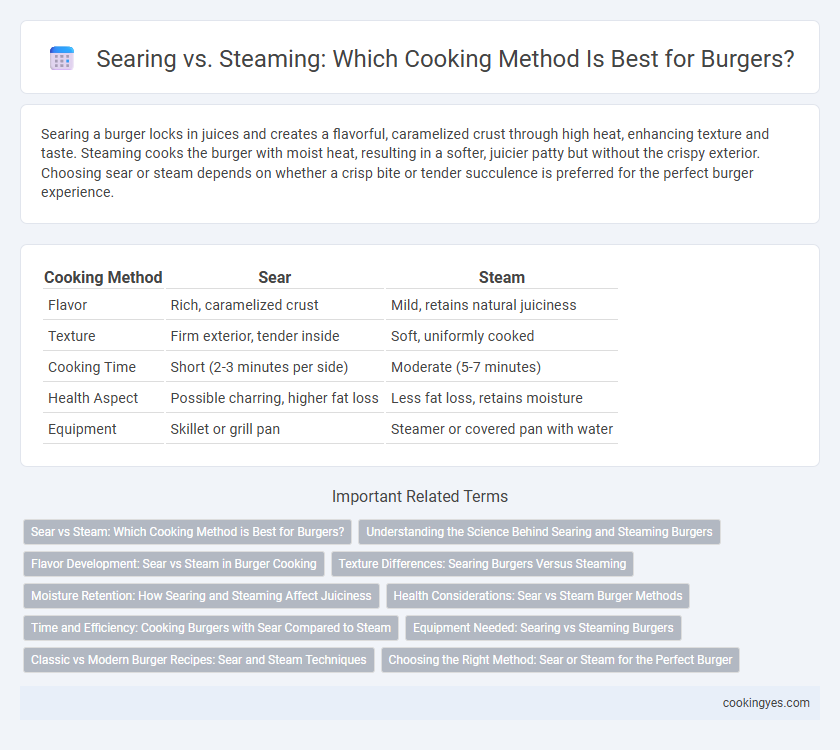 Searing vs. Steaming: Which Cooking Method Is Best for Burgers?

Searing a burger locks in juices and creates a flavorful, caramelized crust through high heat, enhancing texture and taste. Steaming cooks the burger with moist heat, resulting in a softer, juicier patty but without the crispy exterior. Choosing sear or steam depends on whether a crisp bite or tender succulence is preferred for the perfect burger experience.

| Cooking Method | Sear | Steam |
|---|---|---|
| Flavor | Rich, caramelized crust | Mild, retains natural juiciness |
| Texture | Firm exterior, tender inside | Soft, uniformly cooked |
| Cooking Time | Short (2-3 minutes per side) | Moderate (5-7 minutes) |
| Health Aspect | Possible charring, higher fat loss | Less fat loss, retains moisture |
| Equipment | Skillet or grill pan | Steamer or covered pan with water |

Important Related Terms

Sear vs Steam: Which Cooking Method is Best for Burgers?

Understanding the Science Behind Searing and Steaming Burgers

Flavor Development: Sear vs Steam in Burger Cooking

Texture Differences: Searing Burgers Versus Steaming

Moisture Retention: How Searing and Steaming Affect Juiciness

Health Considerations: Sear vs Steam Burger Methods

Time and Efficiency: Cooking Burgers with Sear Compared to Steam

Equipment Needed: Searing vs Steaming Burgers

Classic vs Modern Burger Recipes: Sear and Steam Techniques

Choosing the Right Method: Sear or Steam for the Perfect Burger

cookingyes.com