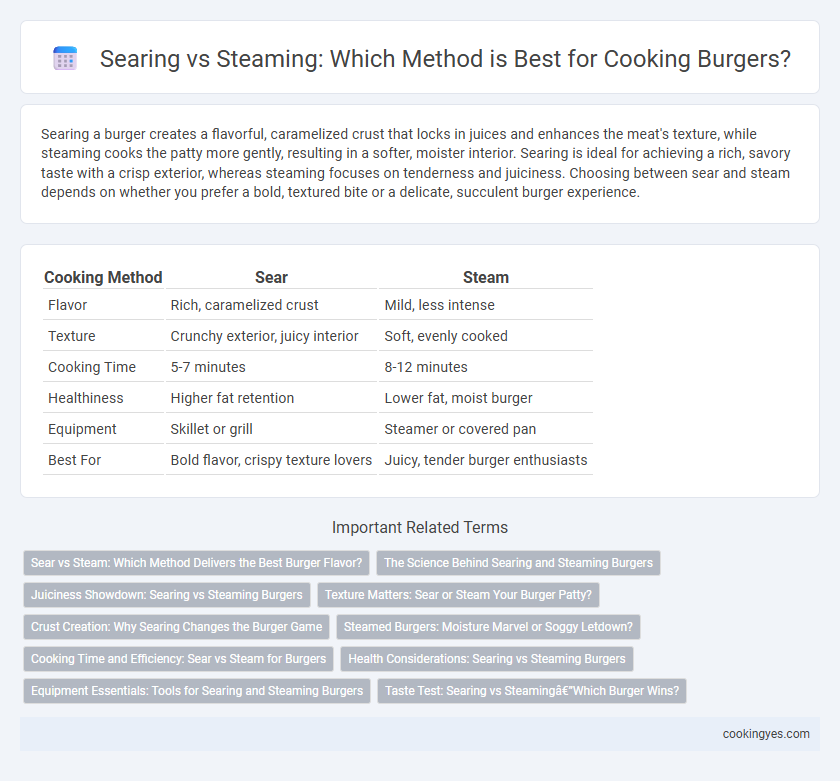 Searing vs Steaming: Which Method is Best for Cooking Burgers?

Searing a burger creates a flavorful, caramelized crust that locks in juices and enhances the meat's texture, while steaming cooks the patty more gently, resulting in a softer, moister interior. Searing is ideal for achieving a rich, savory taste with a crisp exterior, whereas steaming focuses on tenderness and juiciness. Choosing between sear and steam depends on whether you prefer a bold, textured bite or a delicate, succulent burger experience.

| Cooking Method | Sear | Steam |
|---|---|---|
| Flavor | Rich, caramelized crust | Mild, less intense |
| Texture | Crunchy exterior, juicy interior | Soft, evenly cooked |
| Cooking Time | 5-7 minutes | 8-12 minutes |
| Healthiness | Higher fat retention | Lower fat, moist burger |
| Equipment | Skillet or grill | Steamer or covered pan |
| Best For | Bold flavor, crispy texture lovers | Juicy, tender burger enthusiasts |

Important Related Terms

Sear vs Steam: Which Method Delivers the Best Burger Flavor?
The Science Behind Searing and Steaming Burgers
Juiciness Showdown: Searing vs Steaming Burgers
Texture Matters: Sear or Steam Your Burger Patty?
Crust Creation: Why Searing Changes the Burger Game
Steamed Burgers: Moisture Marvel or Soggy Letdown?
Cooking Time and Efficiency: Sear vs Steam for Burgers
Health Considerations: Searing vs Steaming Burgers
Equipment Essentials: Tools for Searing and Steaming Burgers
Taste Test: Searing vs Steamingâ€"Which Burger Wins?

cookingyes.com