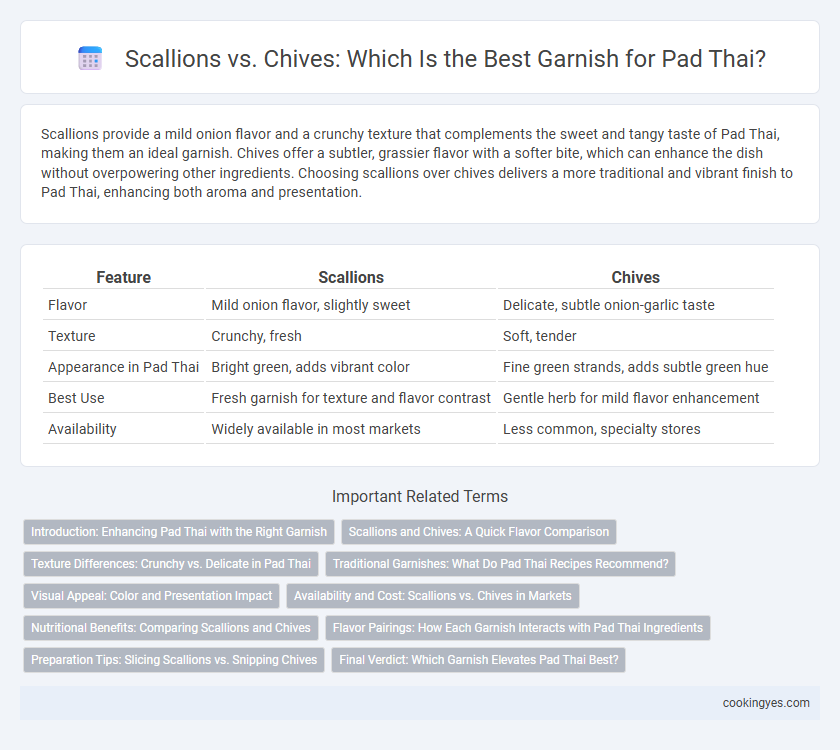 Scallions vs. Chives: Which Is the Best Garnish for Pad Thai?

Scallions provide a mild onion flavor and a crunchy texture that complements the sweet and tangy taste of Pad Thai, making them an ideal garnish. Chives offer a subtler, grassier flavor with a softer bite, which can enhance the dish without overpowering other ingredients. Choosing scallions over chives delivers a more traditional and vibrant finish to Pad Thai, enhancing both aroma and presentation.

| Feature | Scallions | Chives |
|---|---|---|
| Flavor | Mild onion flavor, slightly sweet | Delicate, subtle onion-garlic taste |
| Texture | Crunchy, fresh | Soft, tender |
| Appearance in Pad Thai | Bright green, adds vibrant color | Fine green strands, adds subtle green hue |
| Best Use | Fresh garnish for texture and flavor contrast | Gentle herb for mild flavor enhancement |
| Availability | Widely available in most markets | Less common, specialty stores |

Important Related Terms

Introduction: Enhancing Pad Thai with the Right Garnish
Scallions and Chives: A Quick Flavor Comparison
Texture Differences: Crunchy vs. Delicate in Pad Thai
Traditional Garnishes: What Do Pad Thai Recipes Recommend?
Visual Appeal: Color and Presentation Impact
Availability and Cost: Scallions vs. Chives in Markets
Nutritional Benefits: Comparing Scallions and Chives
Flavor Pairings: How Each Garnish Interacts with Pad Thai Ingredients
Preparation Tips: Slicing Scallions vs. Snipping Chives
Final Verdict: Which Garnish Elevates Pad Thai Best?

cookingyes.com