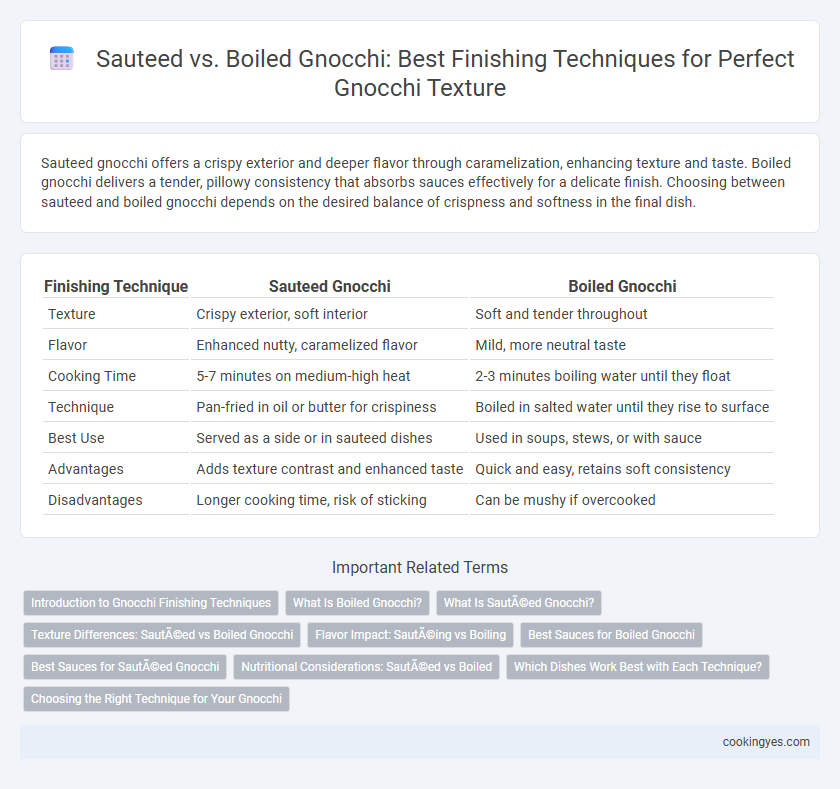 Sauteed vs. Boiled Gnocchi: Best Finishing Techniques for Perfect Gnocchi Texture

Sauteed gnocchi offers a crispy exterior and deeper flavor through caramelization, enhancing texture and taste. Boiled gnocchi delivers a tender, pillowy consistency that absorbs sauces effectively for a delicate finish. Choosing between sauteed and boiled gnocchi depends on the desired balance of crispness and softness in the final dish.

| Finishing Technique | Sauteed Gnocchi | Boiled Gnocchi |
|---|---|---|
| Texture | Crispy exterior, soft interior | Soft and tender throughout |
| Flavor | Enhanced nutty, caramelized flavor | Mild, more neutral taste |
| Cooking Time | 5-7 minutes on medium-high heat | 2-3 minutes boiling water until they float |
| Technique | Pan-fried in oil or butter for crispiness | Boiled in salted water until they rise to surface |
| Best Use | Served as a side or in sauteed dishes | Used in soups, stews, or with sauce |
| Advantages | Adds texture contrast and enhanced taste | Quick and easy, retains soft consistency |
| Disadvantages | Longer cooking time, risk of sticking | Can be mushy if overcooked |

Important Related Terms

Introduction to Gnocchi Finishing Techniques
What Is Boiled Gnocchi?
What Is SautÃ©ed Gnocchi?
Texture Differences: SautÃ©ed vs Boiled Gnocchi
Flavor Impact: SautÃ©ing vs Boiling
Best Sauces for Boiled Gnocchi
Best Sauces for SautÃ©ed Gnocchi
Nutritional Considerations: SautÃ©ed vs Boiled
Which Dishes Work Best with Each Technique?
Choosing the Right Technique for Your Gnocchi

cookingyes.com