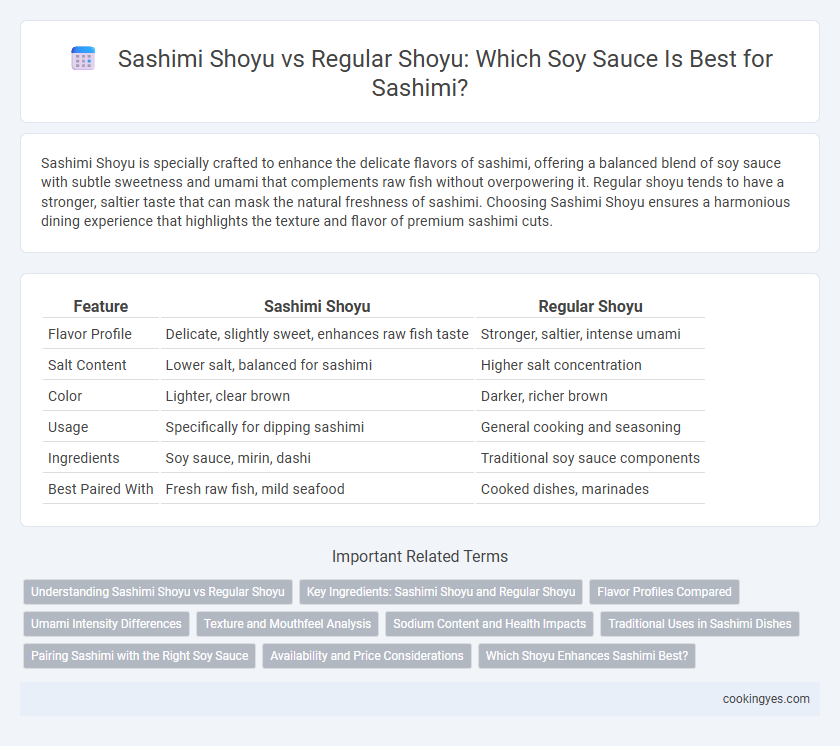 Sashimi Shoyu vs Regular Shoyu: Which Soy Sauce Is Best for Sashimi?

Sashimi Shoyu is specially crafted to enhance the delicate flavors of sashimi, offering a balanced blend of soy sauce with subtle sweetness and umami that complements raw fish without overpowering it. Regular shoyu tends to have a stronger, saltier taste that can mask the natural freshness of sashimi. Choosing Sashimi Shoyu ensures a harmonious dining experience that highlights the texture and flavor of premium sashimi cuts.

| Feature | Sashimi Shoyu | Regular Shoyu |
|---|---|---|
| Flavor Profile | Delicate, slightly sweet, enhances raw fish taste | Stronger, saltier, intense umami |
| Salt Content | Lower salt, balanced for sashimi | Higher salt concentration |
| Color | Lighter, clear brown | Darker, richer brown |
| Usage | Specifically for dipping sashimi | General cooking and seasoning |
| Ingredients | Soy sauce, mirin, dashi | Traditional soy sauce components |
| Best Paired With | Fresh raw fish, mild seafood | Cooked dishes, marinades |

Important Related Terms

Understanding Sashimi Shoyu vs Regular Shoyu
Key Ingredients: Sashimi Shoyu and Regular Shoyu
Flavor Profiles Compared
Umami Intensity Differences
Texture and Mouthfeel Analysis
Sodium Content and Health Impacts
Traditional Uses in Sashimi Dishes
Pairing Sashimi with the Right Soy Sauce
Availability and Price Considerations
Which Shoyu Enhances Sashimi Best?

cookingyes.com