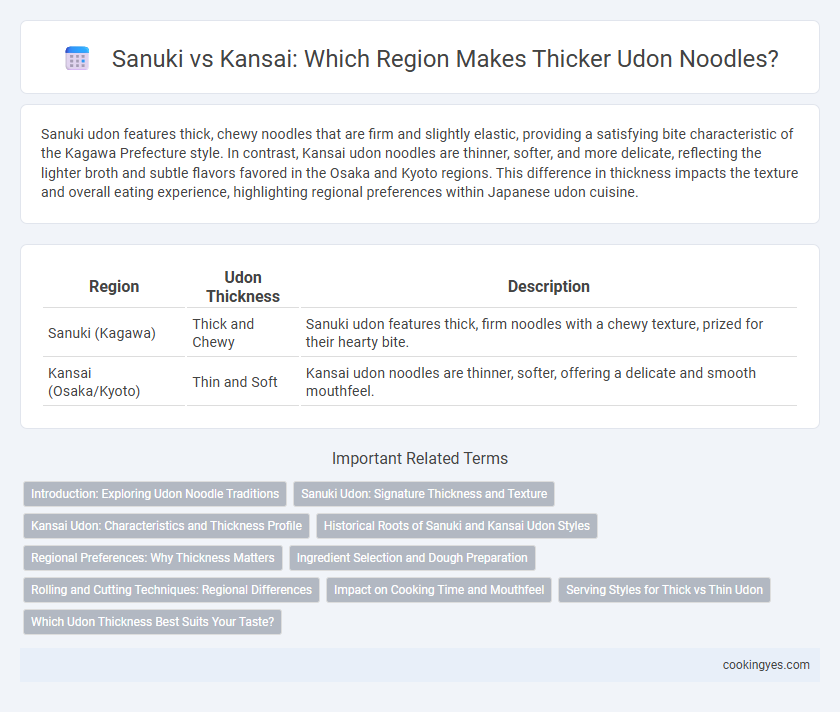 Sanuki vs Kansai: Which Region Makes Thicker Udon Noodles?

Sanuki udon features thick, chewy noodles that are firm and slightly elastic, providing a satisfying bite characteristic of the Kagawa Prefecture style. In contrast, Kansai udon noodles are thinner, softer, and more delicate, reflecting the lighter broth and subtle flavors favored in the Osaka and Kyoto regions. This difference in thickness impacts the texture and overall eating experience, highlighting regional preferences within Japanese udon cuisine.

| Region | Udon Thickness | Description |
|---|---|---|
| Sanuki (Kagawa) | Thick and Chewy | Sanuki udon features thick, firm noodles with a chewy texture, prized for their hearty bite. |
| Kansai (Osaka/Kyoto) | Thin and Soft | Kansai udon noodles are thinner, softer, offering a delicate and smooth mouthfeel. |

Important Related Terms

Introduction: Exploring Udon Noodle Traditions
Sanuki Udon: Signature Thickness and Texture
Kansai Udon: Characteristics and Thickness Profile
Historical Roots of Sanuki and Kansai Udon Styles
Regional Preferences: Why Thickness Matters
Ingredient Selection and Dough Preparation
Rolling and Cutting Techniques: Regional Differences
Impact on Cooking Time and Mouthfeel
Serving Styles for Thick vs Thin Udon
Which Udon Thickness Best Suits Your Taste?

cookingyes.com