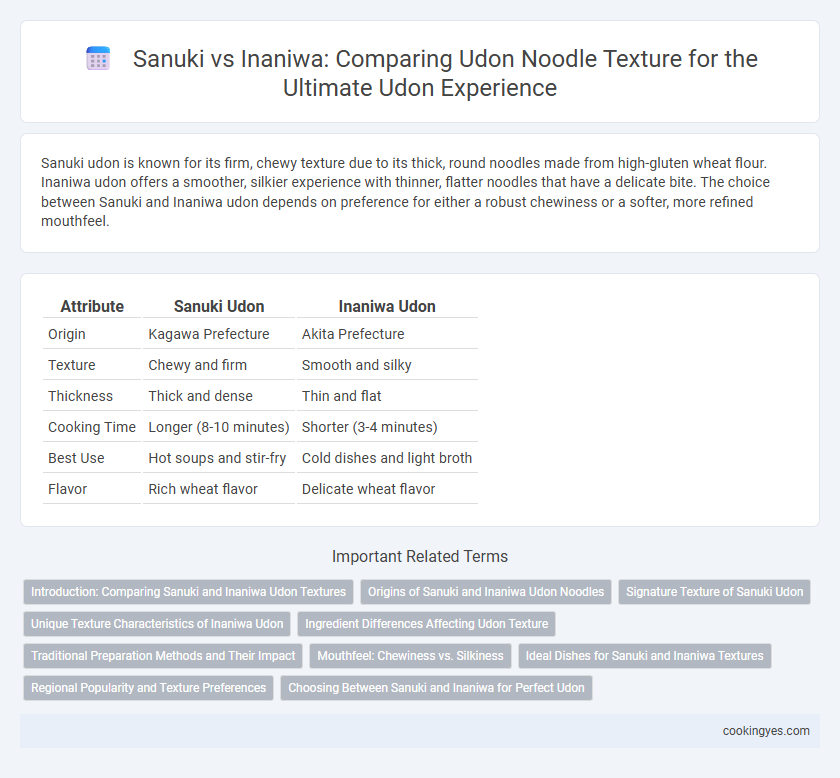 Sanuki vs Inaniwa: Comparing Udon Noodle Texture for the Ultimate Udon Experience

Sanuki udon is known for its firm, chewy texture due to its thick, round noodles made from high-gluten wheat flour. Inaniwa udon offers a smoother, silkier experience with thinner, flatter noodles that have a delicate bite. The choice between Sanuki and Inaniwa udon depends on preference for either a robust chewiness or a softer, more refined mouthfeel.

| Attribute | Sanuki Udon | Inaniwa Udon |
|---|---|---|
| Origin | Kagawa Prefecture | Akita Prefecture |
| Texture | Chewy and firm | Smooth and silky |
| Thickness | Thick and dense | Thin and flat |
| Cooking Time | Longer (8-10 minutes) | Shorter (3-4 minutes) |
| Best Use | Hot soups and stir-fry | Cold dishes and light broth |
| Flavor | Rich wheat flavor | Delicate wheat flavor |

Important Related Terms

Introduction: Comparing Sanuki and Inaniwa Udon Textures
Origins of Sanuki and Inaniwa Udon Noodles
Signature Texture of Sanuki Udon
Unique Texture Characteristics of Inaniwa Udon
Ingredient Differences Affecting Udon Texture
Traditional Preparation Methods and Their Impact
Mouthfeel: Chewiness vs. Silkiness
Ideal Dishes for Sanuki and Inaniwa Textures
Regional Popularity and Texture Preferences
Choosing Between Sanuki and Inaniwa for Perfect Udon

cookingyes.com