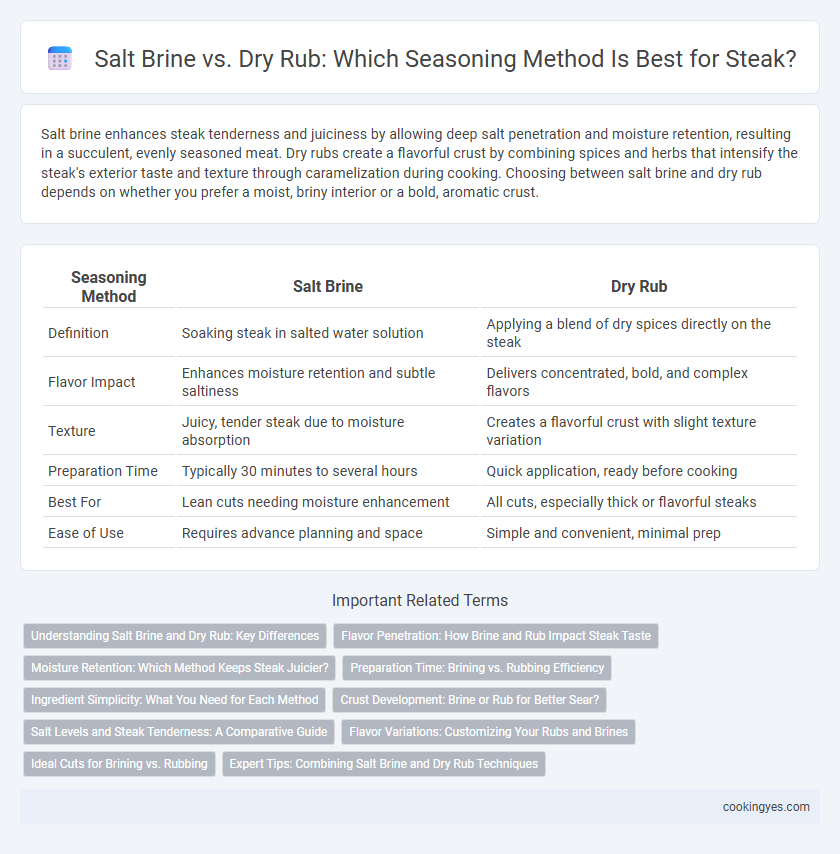 Salt Brine vs. Dry Rub: Which Seasoning Method Is Best for Steak?

Salt brine enhances steak tenderness and juiciness by allowing deep salt penetration and moisture retention, resulting in a succulent, evenly seasoned meat. Dry rubs create a flavorful crust by combining spices and herbs that intensify the steak's exterior taste and texture through caramelization during cooking. Choosing between salt brine and dry rub depends on whether you prefer a moist, briny interior or a bold, aromatic crust.

| Seasoning Method | Salt Brine | Dry Rub |
|---|---|---|
| Definition | Soaking steak in salted water solution | Applying a blend of dry spices directly on the steak |
| Flavor Impact | Enhances moisture retention and subtle saltiness | Delivers concentrated, bold, and complex flavors |
| Texture | Juicy, tender steak due to moisture absorption | Creates a flavorful crust with slight texture variation |
| Preparation Time | Typically 30 minutes to several hours | Quick application, ready before cooking |
| Best For | Lean cuts needing moisture enhancement | All cuts, especially thick or flavorful steaks |
| Ease of Use | Requires advance planning and space | Simple and convenient, minimal prep |

Important Related Terms

Understanding Salt Brine and Dry Rub: Key Differences

Flavor Penetration: How Brine and Rub Impact Steak Taste

Moisture Retention: Which Method Keeps Steak Juicier?

Preparation Time: Brining vs. Rubbing Efficiency

Ingredient Simplicity: What You Need for Each Method

Crust Development: Brine or Rub for Better Sear?

Salt Levels and Steak Tenderness: A Comparative Guide

Flavor Variations: Customizing Your Rubs and Brines

Ideal Cuts for Brining vs. Rubbing

Expert Tips: Combining Salt Brine and Dry Rub Techniques

cookingyes.com