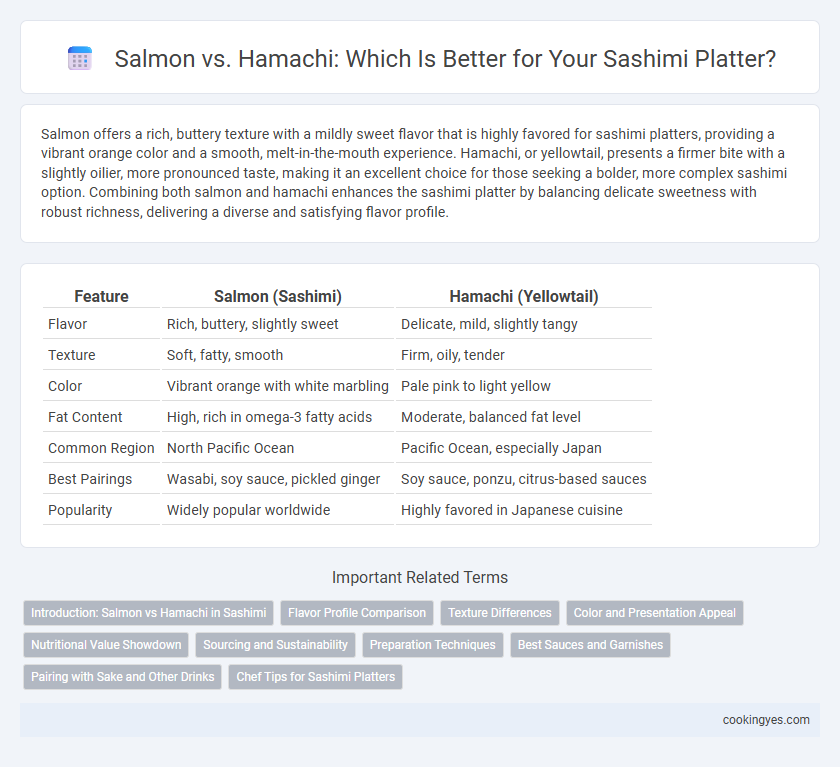 Salmon vs. Hamachi: Which Is Better for Your Sashimi Platter?

Salmon offers a rich, buttery texture with a mildly sweet flavor that is highly favored for sashimi platters, providing a vibrant orange color and a smooth, melt-in-the-mouth experience. Hamachi, or yellowtail, presents a firmer bite with a slightly oilier, more pronounced taste, making it an excellent choice for those seeking a bolder, more complex sashimi option. Combining both salmon and hamachi enhances the sashimi platter by balancing delicate sweetness with robust richness, delivering a diverse and satisfying flavor profile.

| Feature | Salmon (Sashimi) | Hamachi (Yellowtail) |
|---|---|---|
| Flavor | Rich, buttery, slightly sweet | Delicate, mild, slightly tangy |
| Texture | Soft, fatty, smooth | Firm, oily, tender |
| Color | Vibrant orange with white marbling | Pale pink to light yellow |
| Fat Content | High, rich in omega-3 fatty acids | Moderate, balanced fat level |
| Common Region | North Pacific Ocean | Pacific Ocean, especially Japan |
| Best Pairings | Wasabi, soy sauce, pickled ginger | Soy sauce, ponzu, citrus-based sauces |
| Popularity | Widely popular worldwide | Highly favored in Japanese cuisine |

Important Related Terms

Introduction: Salmon vs Hamachi in Sashimi
Flavor Profile Comparison
Texture Differences
Color and Presentation Appeal
Nutritional Value Showdown
Sourcing and Sustainability
Preparation Techniques
Best Sauces and Garnishes
Pairing with Sake and Other Drinks
Chef Tips for Sashimi Platters

cookingyes.com