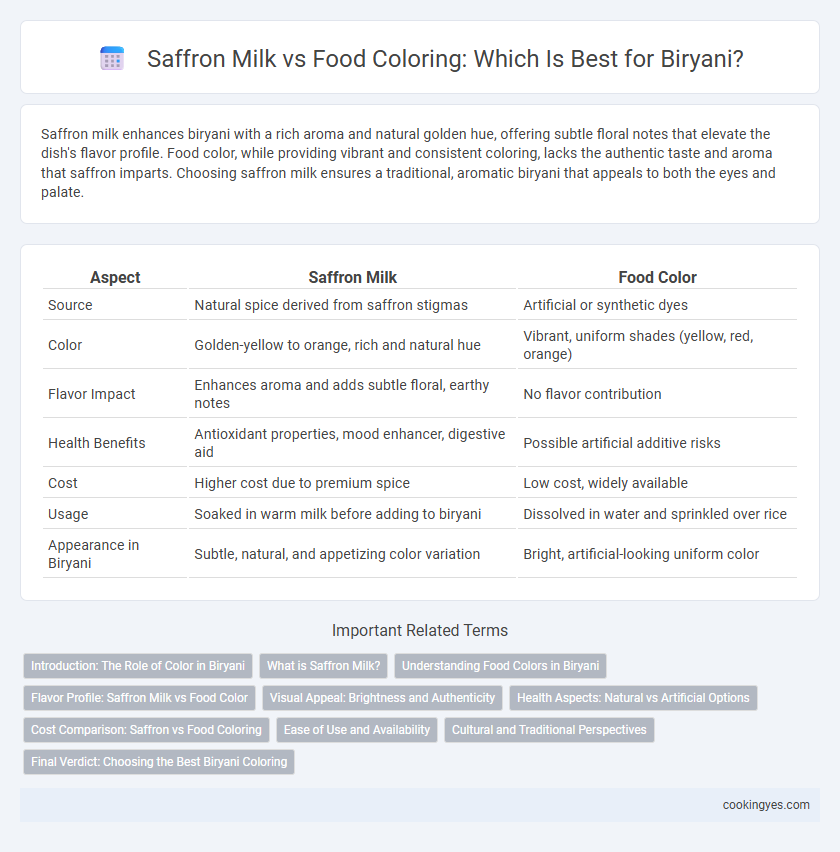 Saffron Milk vs Food Coloring: Which Is Best for Biryani?

Saffron milk enhances biryani with a rich aroma and natural golden hue, offering subtle floral notes that elevate the dish's flavor profile. Food color, while providing vibrant and consistent coloring, lacks the authentic taste and aroma that saffron imparts. Choosing saffron milk ensures a traditional, aromatic biryani that appeals to both the eyes and palate.

| Aspect | Saffron Milk | Food Color |
|---|---|---|
| Source | Natural spice derived from saffron stigmas | Artificial or synthetic dyes |
| Color | Golden-yellow to orange, rich and natural hue | Vibrant, uniform shades (yellow, red, orange) |
| Flavor Impact | Enhances aroma and adds subtle floral, earthy notes | No flavor contribution |
| Health Benefits | Antioxidant properties, mood enhancer, digestive aid | Possible artificial additive risks |
| Cost | Higher cost due to premium spice | Low cost, widely available |
| Usage | Soaked in warm milk before adding to biryani | Dissolved in water and sprinkled over rice |
| Appearance in Biryani | Subtle, natural, and appetizing color variation | Bright, artificial-looking uniform color |

Important Related Terms

Introduction: The Role of Color in Biryani
What is Saffron Milk?
Understanding Food Colors in Biryani
Flavor Profile: Saffron Milk vs Food Color
Visual Appeal: Brightness and Authenticity
Health Aspects: Natural vs Artificial Options
Cost Comparison: Saffron vs Food Coloring
Ease of Use and Availability
Cultural and Traditional Perspectives
Final Verdict: Choosing the Best Biryani Coloring

cookingyes.com