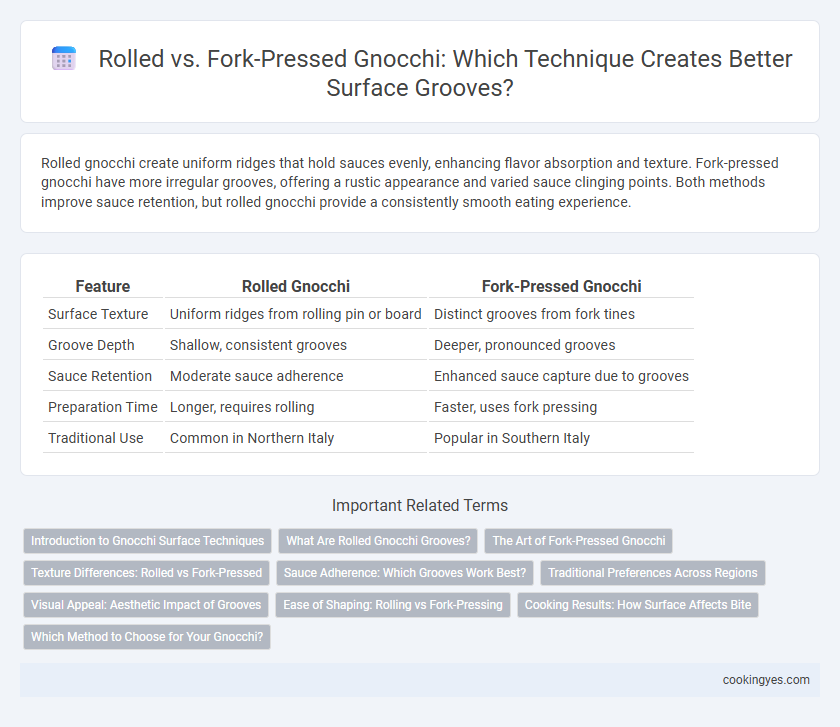 Rolled vs. Fork-Pressed Gnocchi: Which Technique Creates Better Surface Grooves?

Rolled gnocchi create uniform ridges that hold sauces evenly, enhancing flavor absorption and texture. Fork-pressed gnocchi have more irregular grooves, offering a rustic appearance and varied sauce clinging points. Both methods improve sauce retention, but rolled gnocchi provide a consistently smooth eating experience.

| Feature | Rolled Gnocchi | Fork-Pressed Gnocchi |
|---|---|---|
| Surface Texture | Uniform ridges from rolling pin or board | Distinct grooves from fork tines |
| Groove Depth | Shallow, consistent grooves | Deeper, pronounced grooves |
| Sauce Retention | Moderate sauce adherence | Enhanced sauce capture due to grooves |
| Preparation Time | Longer, requires rolling | Faster, uses fork pressing |
| Traditional Use | Common in Northern Italy | Popular in Southern Italy |

Important Related Terms

Introduction to Gnocchi Surface Techniques
What Are Rolled Gnocchi Grooves?
The Art of Fork-Pressed Gnocchi
Texture Differences: Rolled vs Fork-Pressed
Sauce Adherence: Which Grooves Work Best?
Traditional Preferences Across Regions
Visual Appeal: Aesthetic Impact of Grooves
Ease of Shaping: Rolling vs Fork-Pressing
Cooking Results: How Surface Affects Bite
Which Method to Choose for Your Gnocchi?

cookingyes.com