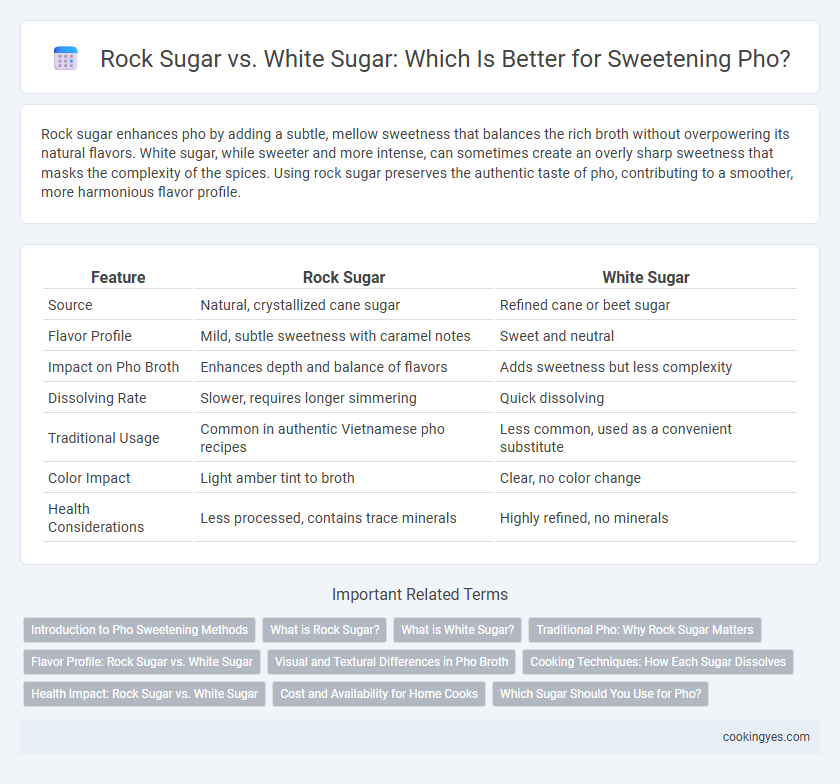 Rock Sugar vs. White Sugar: Which Is Better for Sweetening Pho?

Rock sugar enhances pho by adding a subtle, mellow sweetness that balances the rich broth without overpowering its natural flavors. White sugar, while sweeter and more intense, can sometimes create an overly sharp sweetness that masks the complexity of the spices. Using rock sugar preserves the authentic taste of pho, contributing to a smoother, more harmonious flavor profile.

| Feature | Rock Sugar | White Sugar |
|---|---|---|
| Source | Natural, crystallized cane sugar | Refined cane or beet sugar |
| Flavor Profile | Mild, subtle sweetness with caramel notes | Sweet and neutral |
| Impact on Pho Broth | Enhances depth and balance of flavors | Adds sweetness but less complexity |
| Dissolving Rate | Slower, requires longer simmering | Quick dissolving |
| Traditional Usage | Common in authentic Vietnamese pho recipes | Less common, used as a convenient substitute |
| Color Impact | Light amber tint to broth | Clear, no color change |
| Health Considerations | Less processed, contains trace minerals | Highly refined, no minerals |

Important Related Terms

Introduction to Pho Sweetening Methods
What is Rock Sugar?
What is White Sugar?
Traditional Pho: Why Rock Sugar Matters
Flavor Profile: Rock Sugar vs. White Sugar
Visual and Textural Differences in Pho Broth
Cooking Techniques: How Each Sugar Dissolves
Health Impact: Rock Sugar vs. White Sugar
Cost and Availability for Home Cooks
Which Sugar Should You Use for Pho?

cookingyes.com