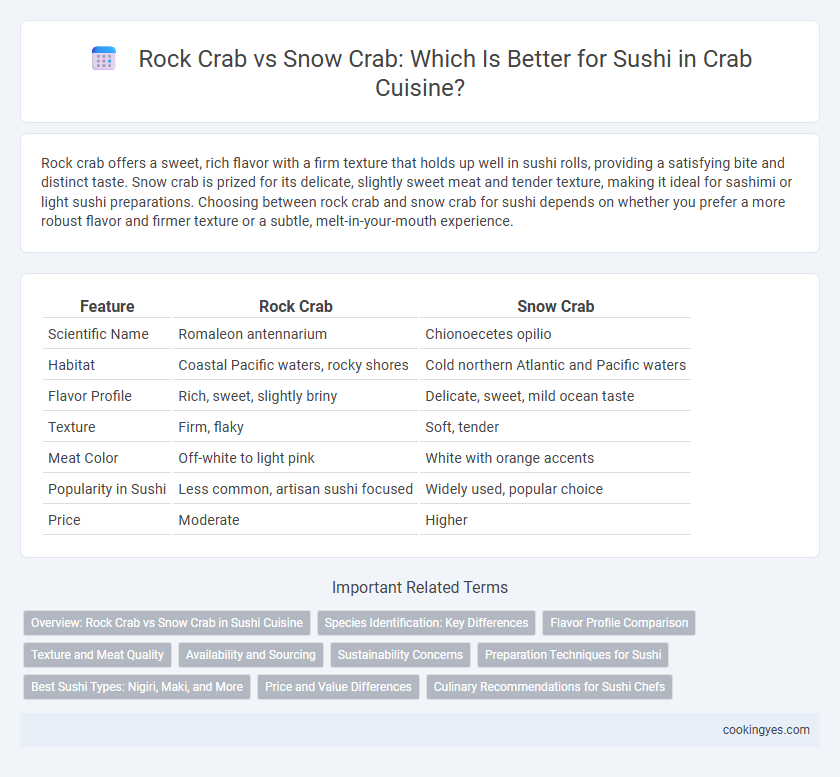 Rock Crab vs Snow Crab: Which Is Better for Sushi in Crab Cuisine?

Rock crab offers a sweet, rich flavor with a firm texture that holds up well in sushi rolls, providing a satisfying bite and distinct taste. Snow crab is prized for its delicate, slightly sweet meat and tender texture, making it ideal for sashimi or light sushi preparations. Choosing between rock crab and snow crab for sushi depends on whether you prefer a more robust flavor and firmer texture or a subtle, melt-in-your-mouth experience.

| Feature | Rock Crab | Snow Crab |
|---|---|---|
| Scientific Name | Romaleon antennarium | Chionoecetes opilio |
| Habitat | Coastal Pacific waters, rocky shores | Cold northern Atlantic and Pacific waters |
| Flavor Profile | Rich, sweet, slightly briny | Delicate, sweet, mild ocean taste |
| Texture | Firm, flaky | Soft, tender |
| Meat Color | Off-white to light pink | White with orange accents |
| Popularity in Sushi | Less common, artisan sushi focused | Widely used, popular choice |
| Price | Moderate | Higher |

Important Related Terms

Overview: Rock Crab vs Snow Crab in Sushi Cuisine
Species Identification: Key Differences
Flavor Profile Comparison
Texture and Meat Quality
Availability and Sourcing
Sustainability Concerns
Preparation Techniques for Sushi
Best Sushi Types: Nigiri, Maki, and More
Price and Value Differences
Culinary Recommendations for Sushi Chefs

cookingyes.com