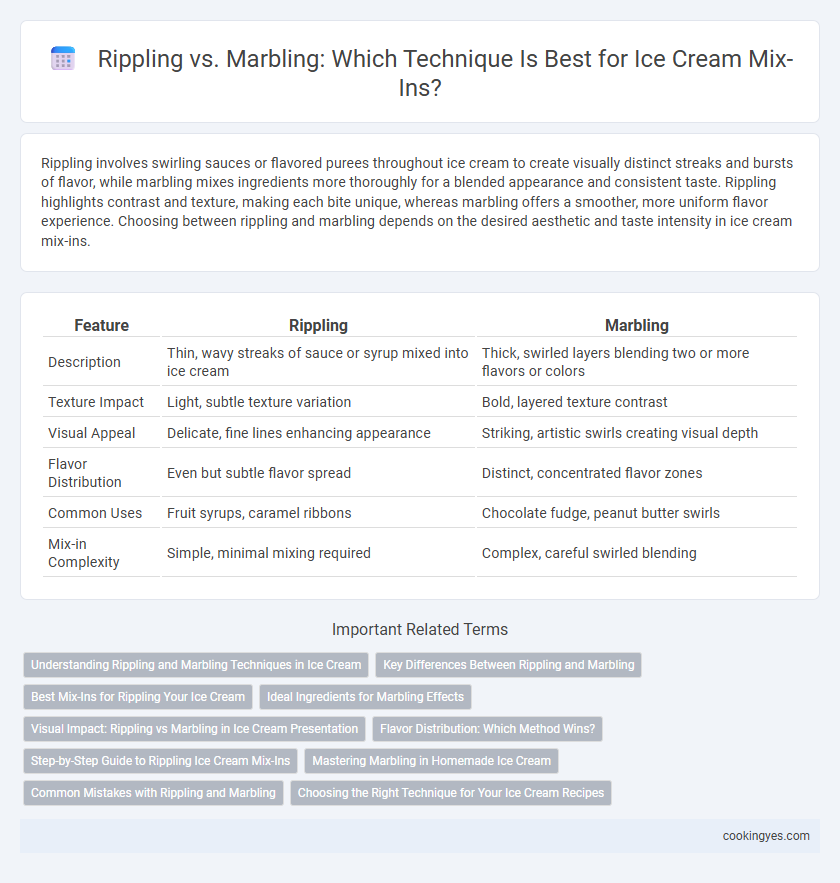 Rippling vs. Marbling: Which Technique Is Best for Ice Cream Mix-Ins?

Rippling involves swirling sauces or flavored purees throughout ice cream to create visually distinct streaks and bursts of flavor, while marbling mixes ingredients more thoroughly for a blended appearance and consistent taste. Rippling highlights contrast and texture, making each bite unique, whereas marbling offers a smoother, more uniform flavor experience. Choosing between rippling and marbling depends on the desired aesthetic and taste intensity in ice cream mix-ins.

| Feature | Rippling | Marbling |
|---|---|---|
| Description | Thin, wavy streaks of sauce or syrup mixed into ice cream | Thick, swirled layers blending two or more flavors or colors |
| Texture Impact | Light, subtle texture variation | Bold, layered texture contrast |
| Visual Appeal | Delicate, fine lines enhancing appearance | Striking, artistic swirls creating visual depth |
| Flavor Distribution | Even but subtle flavor spread | Distinct, concentrated flavor zones |
| Common Uses | Fruit syrups, caramel ribbons | Chocolate fudge, peanut butter swirls |
| Mix-in Complexity | Simple, minimal mixing required | Complex, careful swirled blending |

Important Related Terms

Understanding Rippling and Marbling Techniques in Ice Cream
Key Differences Between Rippling and Marbling
Best Mix-Ins for Rippling Your Ice Cream
Ideal Ingredients for Marbling Effects
Visual Impact: Rippling vs Marbling in Ice Cream Presentation
Flavor Distribution: Which Method Wins?
Step-by-Step Guide to Rippling Ice Cream Mix-Ins
Mastering Marbling in Homemade Ice Cream
Common Mistakes with Rippling and Marbling
Choosing the Right Technique for Your Ice Cream Recipes

cookingyes.com