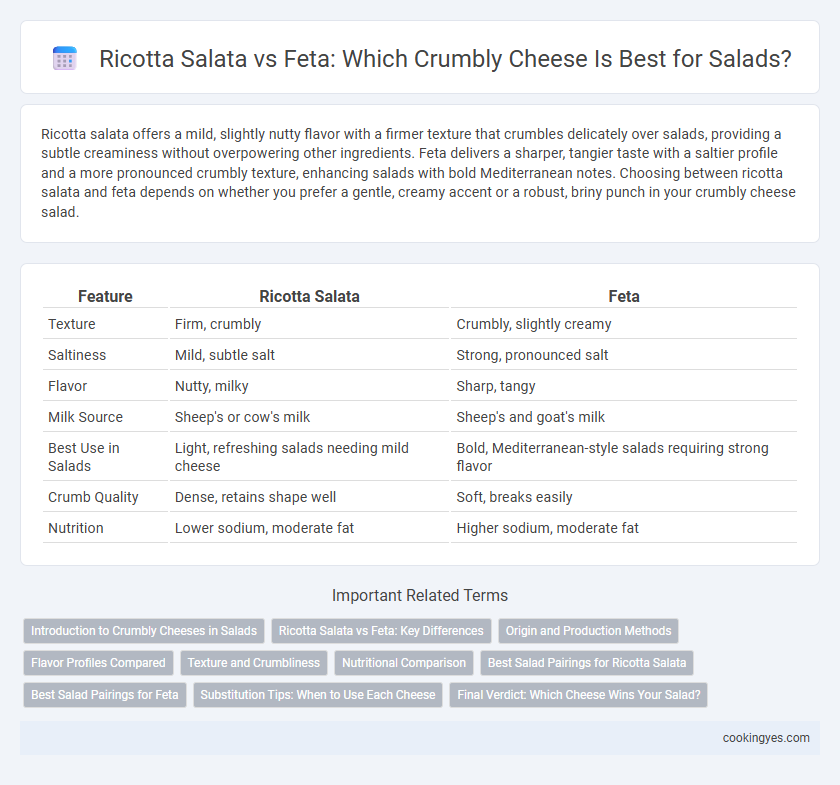 Ricotta Salata vs Feta: Which Crumbly Cheese Is Best for Salads?

Ricotta salata offers a mild, slightly nutty flavor with a firmer texture that crumbles delicately over salads, providing a subtle creaminess without overpowering other ingredients. Feta delivers a sharper, tangier taste with a saltier profile and a more pronounced crumbly texture, enhancing salads with bold Mediterranean notes. Choosing between ricotta salata and feta depends on whether you prefer a gentle, creamy accent or a robust, briny punch in your crumbly cheese salad.

| Feature | Ricotta Salata | Feta |
|---|---|---|
| Texture | Firm, crumbly | Crumbly, slightly creamy |
| Saltiness | Mild, subtle salt | Strong, pronounced salt |
| Flavor | Nutty, milky | Sharp, tangy |
| Milk Source | Sheep's or cow's milk | Sheep's and goat's milk |
| Best Use in Salads | Light, refreshing salads needing mild cheese | Bold, Mediterranean-style salads requiring strong flavor |
| Crumb Quality | Dense, retains shape well | Soft, breaks easily |
| Nutrition | Lower sodium, moderate fat | Higher sodium, moderate fat |

Important Related Terms

Introduction to Crumbly Cheeses in Salads
Ricotta Salata vs Feta: Key Differences
Origin and Production Methods
Flavor Profiles Compared
Texture and Crumbliness
Nutritional Comparison
Best Salad Pairings for Ricotta Salata
Best Salad Pairings for Feta
Substitution Tips: When to Use Each Cheese
Final Verdict: Which Cheese Wins Your Salad?

cookingyes.com