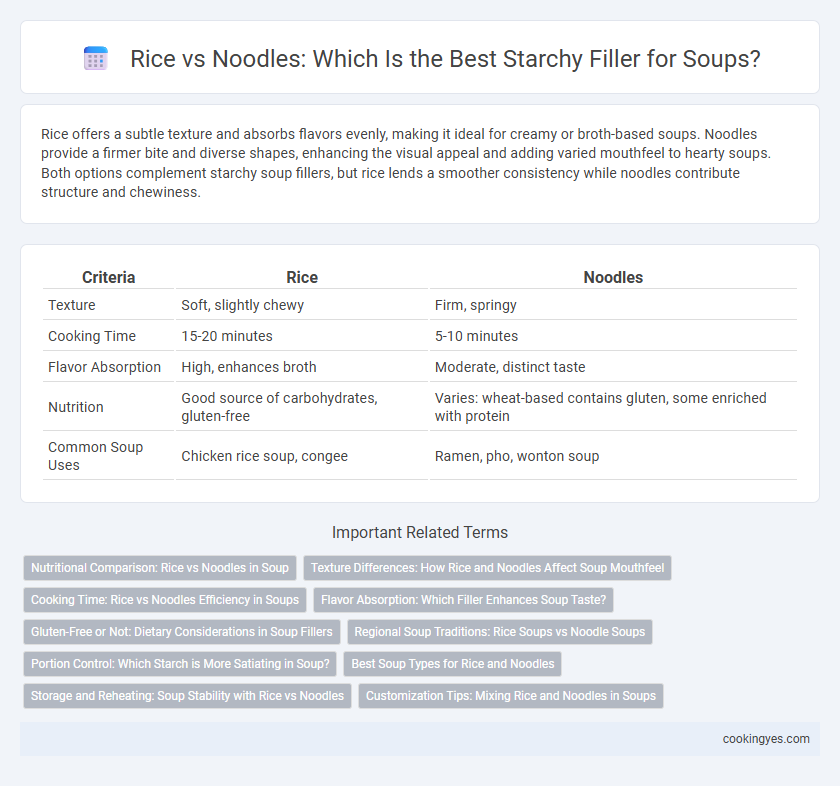 Rice vs Noodles: Which Is the Best Starchy Filler for Soups?

Rice offers a subtle texture and absorbs flavors evenly, making it ideal for creamy or broth-based soups. Noodles provide a firmer bite and diverse shapes, enhancing the visual appeal and adding varied mouthfeel to hearty soups. Both options complement starchy soup fillers, but rice lends a smoother consistency while noodles contribute structure and chewiness.

| Criteria | Rice | Noodles |
|---|---|---|
| Texture | Soft, slightly chewy | Firm, springy |
| Cooking Time | 15-20 minutes | 5-10 minutes |
| Flavor Absorption | High, enhances broth | Moderate, distinct taste |
| Nutrition | Good source of carbohydrates, gluten-free | Varies: wheat-based contains gluten, some enriched with protein |
| Common Soup Uses | Chicken rice soup, congee | Ramen, pho, wonton soup |

Important Related Terms

Nutritional Comparison: Rice vs Noodles in Soup
Texture Differences: How Rice and Noodles Affect Soup Mouthfeel
Cooking Time: Rice vs Noodles Efficiency in Soups
Flavor Absorption: Which Filler Enhances Soup Taste?
Gluten-Free or Not: Dietary Considerations in Soup Fillers
Regional Soup Traditions: Rice Soups vs Noodle Soups
Portion Control: Which Starch is More Satiating in Soup?
Best Soup Types for Rice and Noodles
Storage and Reheating: Soup Stability with Rice vs Noodles
Customization Tips: Mixing Rice and Noodles in Soups

cookingyes.com