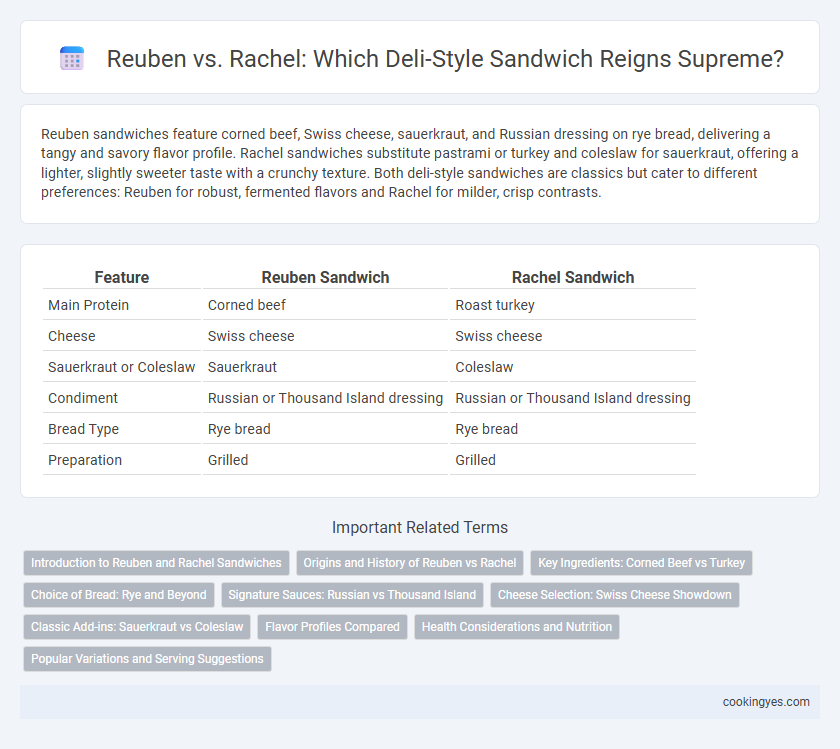 Reuben vs. Rachel: Which Deli-Style Sandwich Reigns Supreme?

Reuben sandwiches feature corned beef, Swiss cheese, sauerkraut, and Russian dressing on rye bread, delivering a tangy and savory flavor profile. Rachel sandwiches substitute pastrami or turkey and coleslaw for sauerkraut, offering a lighter, slightly sweeter taste with a crunchy texture. Both deli-style sandwiches are classics but cater to different preferences: Reuben for robust, fermented flavors and Rachel for milder, crisp contrasts.

| Feature | Reuben Sandwich | Rachel Sandwich |
|---|---|---|
| Main Protein | Corned beef | Roast turkey |
| Cheese | Swiss cheese | Swiss cheese |
| Sauerkraut or Coleslaw | Sauerkraut | Coleslaw |
| Condiment | Russian or Thousand Island dressing | Russian or Thousand Island dressing |
| Bread Type | Rye bread | Rye bread |
| Preparation | Grilled | Grilled |

Important Related Terms

Introduction to Reuben and Rachel Sandwiches
Origins and History of Reuben vs Rachel
Key Ingredients: Corned Beef vs Turkey
Choice of Bread: Rye and Beyond
Signature Sauces: Russian vs Thousand Island
Cheese Selection: Swiss Cheese Showdown
Classic Add-ins: Sauerkraut vs Coleslaw
Flavor Profiles Compared
Health Considerations and Nutrition
Popular Variations and Serving Suggestions

cookingyes.com