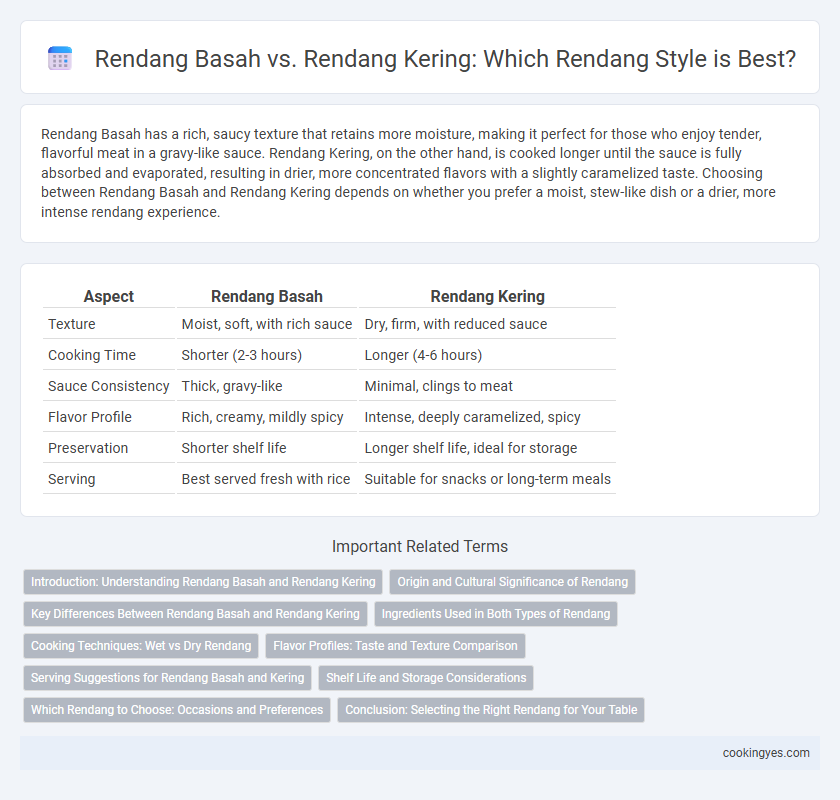 Rendang Basah vs. Rendang Kering: Which Rendang Style is Best?

Rendang Basah has a rich, saucy texture that retains more moisture, making it perfect for those who enjoy tender, flavorful meat in a gravy-like sauce. Rendang Kering, on the other hand, is cooked longer until the sauce is fully absorbed and evaporated, resulting in drier, more concentrated flavors with a slightly caramelized taste. Choosing between Rendang Basah and Rendang Kering depends on whether you prefer a moist, stew-like dish or a drier, more intense rendang experience.

| Aspect | Rendang Basah | Rendang Kering |
|---|---|---|
| Texture | Moist, soft, with rich sauce | Dry, firm, with reduced sauce |
| Cooking Time | Shorter (2-3 hours) | Longer (4-6 hours) |
| Sauce Consistency | Thick, gravy-like | Minimal, clings to meat |
| Flavor Profile | Rich, creamy, mildly spicy | Intense, deeply caramelized, spicy |
| Preservation | Shorter shelf life | Longer shelf life, ideal for storage |
| Serving | Best served fresh with rice | Suitable for snacks or long-term meals |

Important Related Terms

Introduction: Understanding Rendang Basah and Rendang Kering
Origin and Cultural Significance of Rendang
Key Differences Between Rendang Basah and Rendang Kering
Ingredients Used in Both Types of Rendang
Cooking Techniques: Wet vs Dry Rendang
Flavor Profiles: Taste and Texture Comparison
Serving Suggestions for Rendang Basah and Kering
Shelf Life and Storage Considerations
Which Rendang to Choose: Occasions and Preferences
Conclusion: Selecting the Right Rendang for Your Table

cookingyes.com