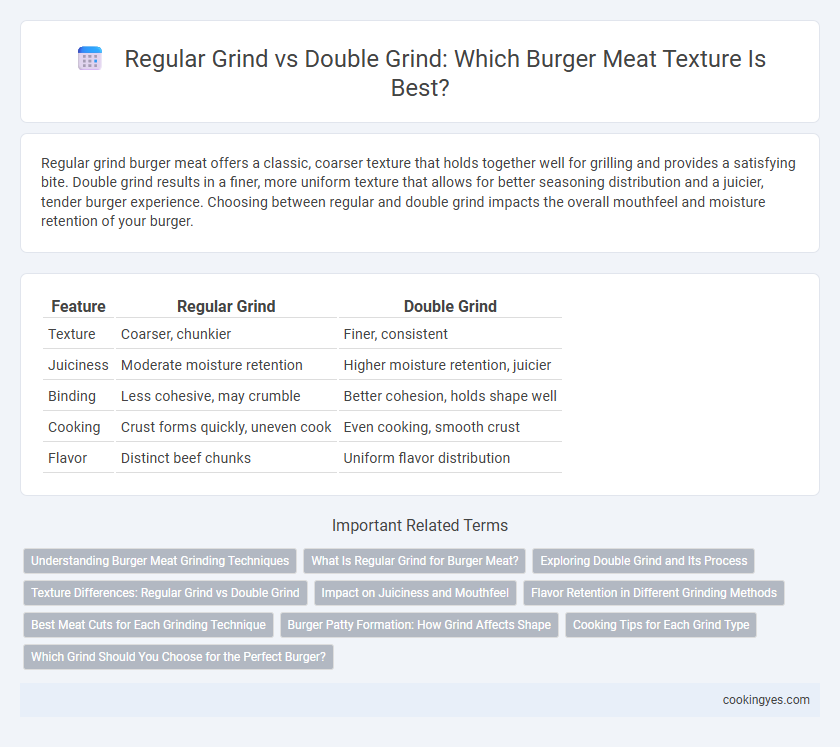 Regular Grind vs Double Grind: Which Burger Meat Texture Is Best?

Regular grind burger meat offers a classic, coarser texture that holds together well for grilling and provides a satisfying bite. Double grind results in a finer, more uniform texture that allows for better seasoning distribution and a juicier, tender burger experience. Choosing between regular and double grind impacts the overall mouthfeel and moisture retention of your burger.

| Feature | Regular Grind | Double Grind |
|---|---|---|
| Texture | Coarser, chunkier | Finer, consistent |
| Juiciness | Moderate moisture retention | Higher moisture retention, juicier |
| Binding | Less cohesive, may crumble | Better cohesion, holds shape well |
| Cooking | Crust forms quickly, uneven cook | Even cooking, smooth crust |
| Flavor | Distinct beef chunks | Uniform flavor distribution |

Important Related Terms

Understanding Burger Meat Grinding Techniques
What Is Regular Grind for Burger Meat?
Exploring Double Grind and Its Process
Texture Differences: Regular Grind vs Double Grind
Impact on Juiciness and Mouthfeel
Flavor Retention in Different Grinding Methods
Best Meat Cuts for Each Grinding Technique
Burger Patty Formation: How Grind Affects Shape
Cooking Tips for Each Grind Type
Which Grind Should You Choose for the Perfect Burger?

cookingyes.com