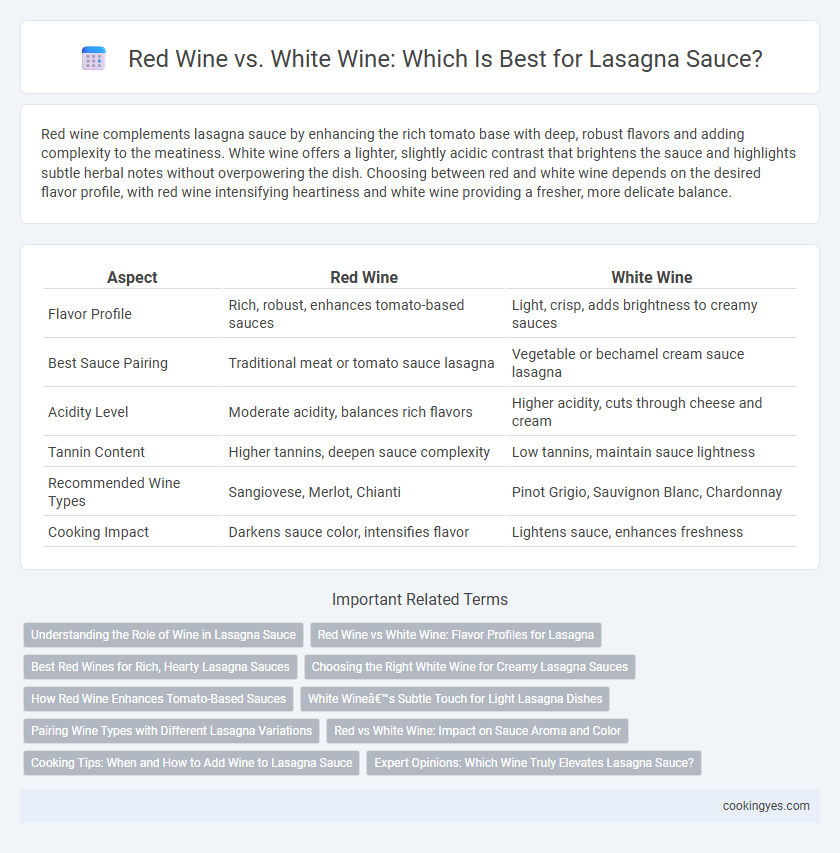 Red Wine vs. White Wine: Which Is Best for Lasagna Sauce?

Red wine complements lasagna sauce by enhancing the rich tomato base with deep, robust flavors and adding complexity to the meatiness. White wine offers a lighter, slightly acidic contrast that brightens the sauce and highlights subtle herbal notes without overpowering the dish. Choosing between red and white wine depends on the desired flavor profile, with red wine intensifying heartiness and white wine providing a fresher, more delicate balance.

| Aspect | Red Wine | White Wine |
|---|---|---|
| Flavor Profile | Rich, robust, enhances tomato-based sauces | Light, crisp, adds brightness to creamy sauces |
| Best Sauce Pairing | Traditional meat or tomato sauce lasagna | Vegetable or bechamel cream sauce lasagna |
| Acidity Level | Moderate acidity, balances rich flavors | Higher acidity, cuts through cheese and cream |
| Tannin Content | Higher tannins, deepen sauce complexity | Low tannins, maintain sauce lightness |
| Recommended Wine Types | Sangiovese, Merlot, Chianti | Pinot Grigio, Sauvignon Blanc, Chardonnay |
| Cooking Impact | Darkens sauce color, intensifies flavor | Lightens sauce, enhances freshness |

Important Related Terms

Understanding the Role of Wine in Lasagna Sauce
Red Wine vs White Wine: Flavor Profiles for Lasagna
Best Red Wines for Rich, Hearty Lasagna Sauces
Choosing the Right White Wine for Creamy Lasagna Sauces
How Red Wine Enhances Tomato-Based Sauces
White Wineâ€™s Subtle Touch for Light Lasagna Dishes
Pairing Wine Types with Different Lasagna Variations
Red vs White Wine: Impact on Sauce Aroma and Color
Cooking Tips: When and How to Add Wine to Lasagna Sauce
Expert Opinions: Which Wine Truly Elevates Lasagna Sauce?

cookingyes.com