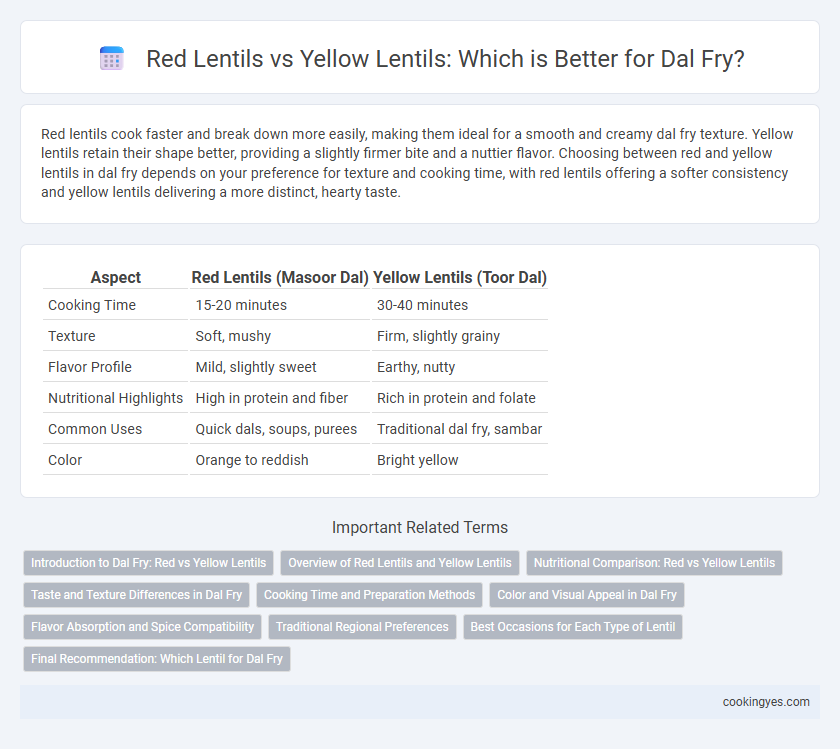 Red Lentils vs Yellow Lentils: Which is Better for Dal Fry?

Red lentils cook faster and break down more easily, making them ideal for a smooth and creamy dal fry texture. Yellow lentils retain their shape better, providing a slightly firmer bite and a nuttier flavor. Choosing between red and yellow lentils in dal fry depends on your preference for texture and cooking time, with red lentils offering a softer consistency and yellow lentils delivering a more distinct, hearty taste.

| Aspect | Red Lentils (Masoor Dal) | Yellow Lentils (Toor Dal) |
|---|---|---|
| Cooking Time | 15-20 minutes | 30-40 minutes |
| Texture | Soft, mushy | Firm, slightly grainy |
| Flavor Profile | Mild, slightly sweet | Earthy, nutty |
| Nutritional Highlights | High in protein and fiber | Rich in protein and folate |
| Common Uses | Quick dals, soups, purees | Traditional dal fry, sambar |
| Color | Orange to reddish | Bright yellow |

Important Related Terms

Introduction to Dal Fry: Red vs Yellow Lentils
Overview of Red Lentils and Yellow Lentils
Nutritional Comparison: Red vs Yellow Lentils
Taste and Texture Differences in Dal Fry
Cooking Time and Preparation Methods
Color and Visual Appeal in Dal Fry
Flavor Absorption and Spice Compatibility
Traditional Regional Preferences
Best Occasions for Each Type of Lentil
Final Recommendation: Which Lentil for Dal Fry

cookingyes.com