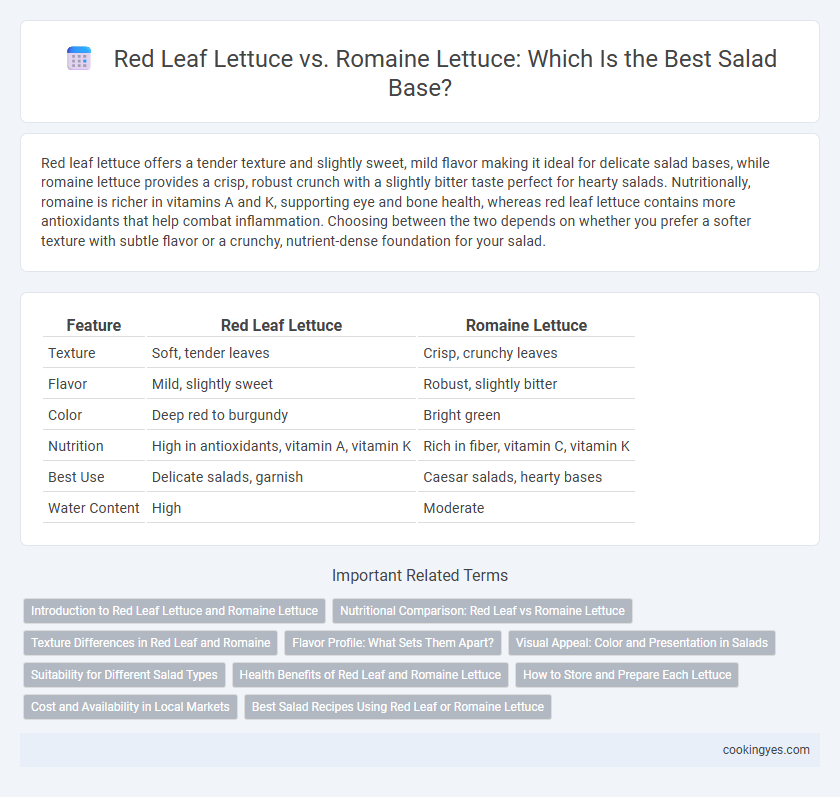 Red Leaf Lettuce vs. Romaine Lettuce: Which Is the Best Salad Base?

Red leaf lettuce offers a tender texture and slightly sweet, mild flavor making it ideal for delicate salad bases, while romaine lettuce provides a crisp, robust crunch with a slightly bitter taste perfect for hearty salads. Nutritionally, romaine is richer in vitamins A and K, supporting eye and bone health, whereas red leaf lettuce contains more antioxidants that help combat inflammation. Choosing between the two depends on whether you prefer a softer texture with subtle flavor or a crunchy, nutrient-dense foundation for your salad.

| Feature | Red Leaf Lettuce | Romaine Lettuce |
|---|---|---|
| Texture | Soft, tender leaves | Crisp, crunchy leaves |
| Flavor | Mild, slightly sweet | Robust, slightly bitter |
| Color | Deep red to burgundy | Bright green |
| Nutrition | High in antioxidants, vitamin A, vitamin K | Rich in fiber, vitamin C, vitamin K |
| Best Use | Delicate salads, garnish | Caesar salads, hearty bases |
| Water Content | High | Moderate |

Important Related Terms

Introduction to Red Leaf Lettuce and Romaine Lettuce
Nutritional Comparison: Red Leaf vs Romaine Lettuce
Texture Differences in Red Leaf and Romaine
Flavor Profile: What Sets Them Apart?
Visual Appeal: Color and Presentation in Salads
Suitability for Different Salad Types
Health Benefits of Red Leaf and Romaine Lettuce
How to Store and Prepare Each Lettuce
Cost and Availability in Local Markets
Best Salad Recipes Using Red Leaf or Romaine Lettuce

cookingyes.com