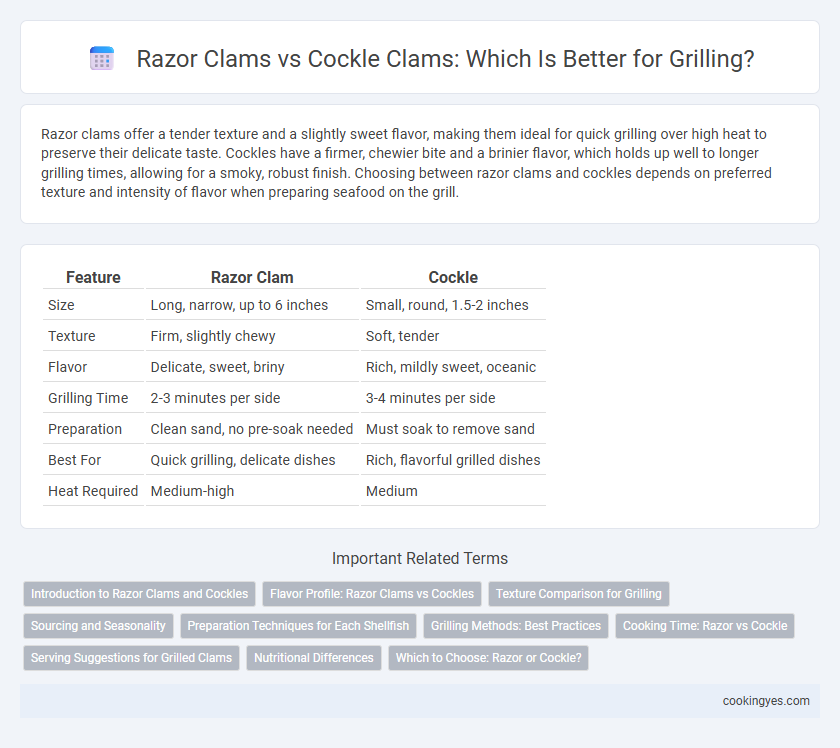 Razor Clams vs Cockle Clams: Which Is Better for Grilling?

Razor clams offer a tender texture and a slightly sweet flavor, making them ideal for quick grilling over high heat to preserve their delicate taste. Cockles have a firmer, chewier bite and a brinier flavor, which holds up well to longer grilling times, allowing for a smoky, robust finish. Choosing between razor clams and cockles depends on preferred texture and intensity of flavor when preparing seafood on the grill.

| Feature | Razor Clam | Cockle |
|---|---|---|
| Size | Long, narrow, up to 6 inches | Small, round, 1.5-2 inches |
| Texture | Firm, slightly chewy | Soft, tender |
| Flavor | Delicate, sweet, briny | Rich, mildly sweet, oceanic |
| Grilling Time | 2-3 minutes per side | 3-4 minutes per side |
| Preparation | Clean sand, no pre-soak needed | Must soak to remove sand |
| Best For | Quick grilling, delicate dishes | Rich, flavorful grilled dishes |
| Heat Required | Medium-high | Medium |

Important Related Terms

Introduction to Razor Clams and Cockles
Flavor Profile: Razor Clams vs Cockles
Texture Comparison for Grilling
Sourcing and Seasonality
Preparation Techniques for Each Shellfish
Grilling Methods: Best Practices
Cooking Time: Razor vs Cockle
Serving Suggestions for Grilled Clams
Nutritional Differences
Which to Choose: Razor or Cockle?

cookingyes.com