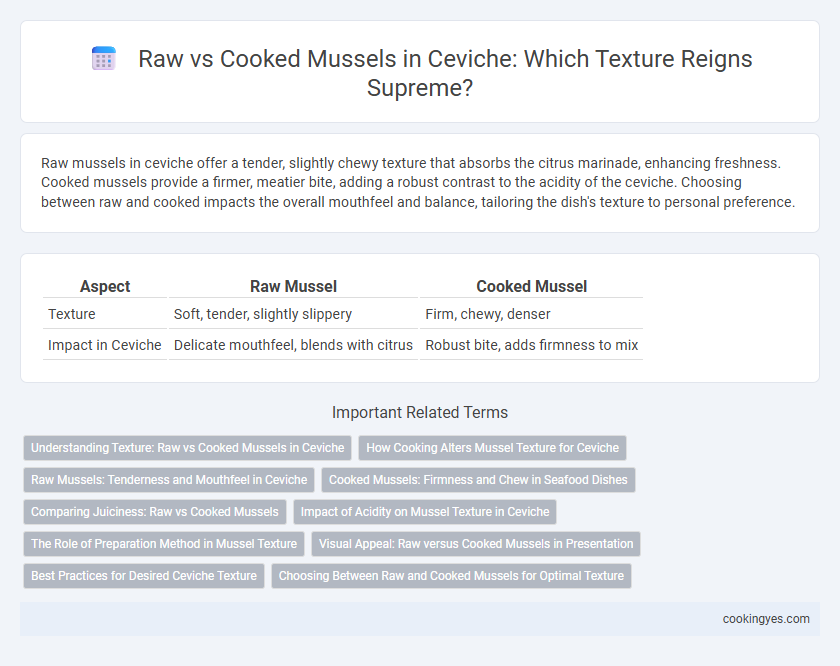 Raw vs Cooked Mussels in Ceviche: Which Texture Reigns Supreme?

Raw mussels in ceviche offer a tender, slightly chewy texture that absorbs the citrus marinade, enhancing freshness. Cooked mussels provide a firmer, meatier bite, adding a robust contrast to the acidity of the ceviche. Choosing between raw and cooked impacts the overall mouthfeel and balance, tailoring the dish's texture to personal preference.

| Aspect | Raw Mussel | Cooked Mussel |
|---|---|---|
| Texture | Soft, tender, slightly slippery | Firm, chewy, denser |
| Impact in Ceviche | Delicate mouthfeel, blends with citrus | Robust bite, adds firmness to mix |

Important Related Terms

Understanding Texture: Raw vs Cooked Mussels in Ceviche
How Cooking Alters Mussel Texture for Ceviche
Raw Mussels: Tenderness and Mouthfeel in Ceviche
Cooked Mussels: Firmness and Chew in Seafood Dishes
Comparing Juiciness: Raw vs Cooked Mussels
Impact of Acidity on Mussel Texture in Ceviche
The Role of Preparation Method in Mussel Texture
Visual Appeal: Raw versus Cooked Mussels in Presentation
Best Practices for Desired Ceviche Texture
Choosing Between Raw and Cooked Mussels for Optimal Texture

cookingyes.com