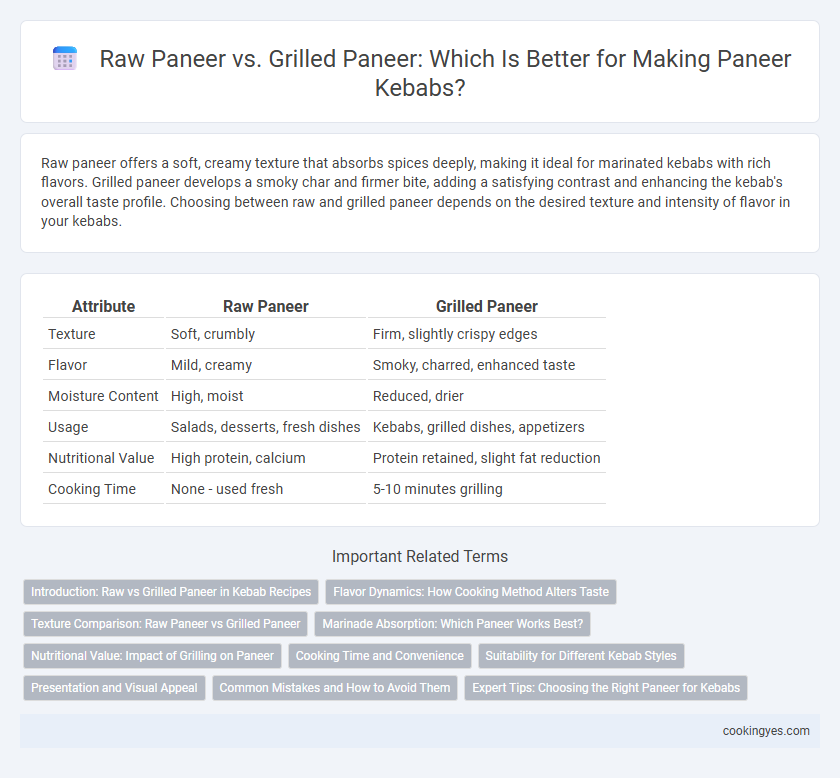 Raw Paneer vs. Grilled Paneer: Which Is Better for Making Paneer Kebabs?

Raw paneer offers a soft, creamy texture that absorbs spices deeply, making it ideal for marinated kebabs with rich flavors. Grilled paneer develops a smoky char and firmer bite, adding a satisfying contrast and enhancing the kebab's overall taste profile. Choosing between raw and grilled paneer depends on the desired texture and intensity of flavor in your kebabs.

| Attribute | Raw Paneer | Grilled Paneer |
|---|---|---|
| Texture | Soft, crumbly | Firm, slightly crispy edges |
| Flavor | Mild, creamy | Smoky, charred, enhanced taste |
| Moisture Content | High, moist | Reduced, drier |
| Usage | Salads, desserts, fresh dishes | Kebabs, grilled dishes, appetizers |
| Nutritional Value | High protein, calcium | Protein retained, slight fat reduction |
| Cooking Time | None - used fresh | 5-10 minutes grilling |

Important Related Terms

Introduction: Raw vs Grilled Paneer in Kebab Recipes
Flavor Dynamics: How Cooking Method Alters Taste
Texture Comparison: Raw Paneer vs Grilled Paneer
Marinade Absorption: Which Paneer Works Best?
Nutritional Value: Impact of Grilling on Paneer
Cooking Time and Convenience
Suitability for Different Kebab Styles
Presentation and Visual Appeal
Common Mistakes and How to Avoid Them
Expert Tips: Choosing the Right Paneer for Kebabs

cookingyes.com