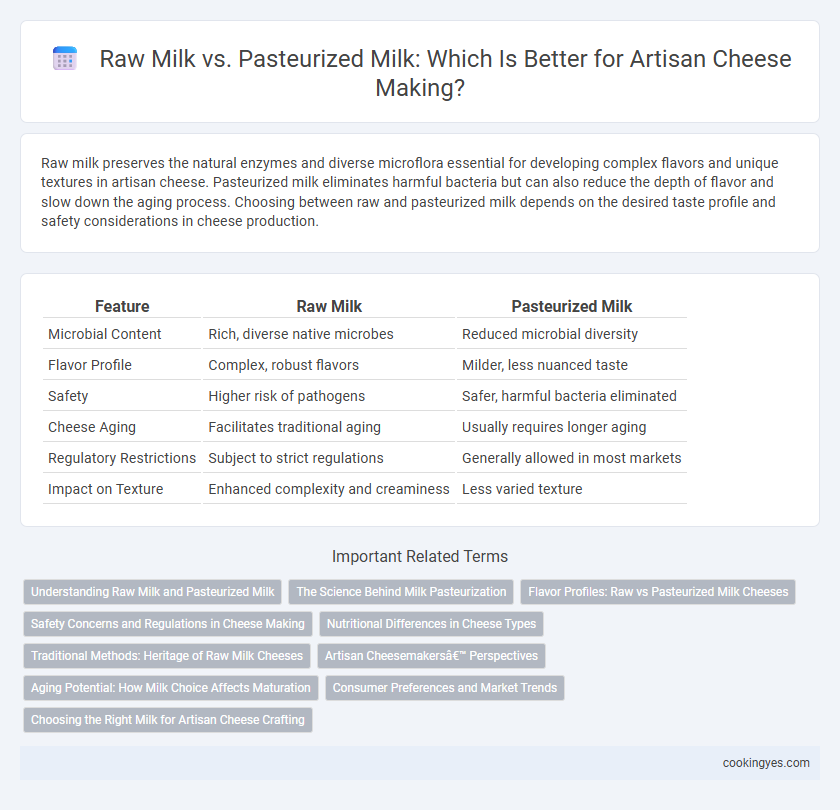 Raw Milk vs. Pasteurized Milk: Which Is Better for Artisan Cheese Making?

Raw milk preserves the natural enzymes and diverse microflora essential for developing complex flavors and unique textures in artisan cheese. Pasteurized milk eliminates harmful bacteria but can also reduce the depth of flavor and slow down the aging process. Choosing between raw and pasteurized milk depends on the desired taste profile and safety considerations in cheese production.

| Feature | Raw Milk | Pasteurized Milk |
|---|---|---|
| Microbial Content | Rich, diverse native microbes | Reduced microbial diversity |
| Flavor Profile | Complex, robust flavors | Milder, less nuanced taste |
| Safety | Higher risk of pathogens | Safer, harmful bacteria eliminated |
| Cheese Aging | Facilitates traditional aging | Usually requires longer aging |
| Regulatory Restrictions | Subject to strict regulations | Generally allowed in most markets |
| Impact on Texture | Enhanced complexity and creaminess | Less varied texture |

Important Related Terms

Understanding Raw Milk and Pasteurized Milk
The Science Behind Milk Pasteurization
Flavor Profiles: Raw vs Pasteurized Milk Cheeses
Safety Concerns and Regulations in Cheese Making
Nutritional Differences in Cheese Types
Traditional Methods: Heritage of Raw Milk Cheeses
Artisan Cheesemakersâ€™ Perspectives
Aging Potential: How Milk Choice Affects Maturation
Consumer Preferences and Market Trends
Choosing the Right Milk for Artisan Cheese Crafting

cookingyes.com