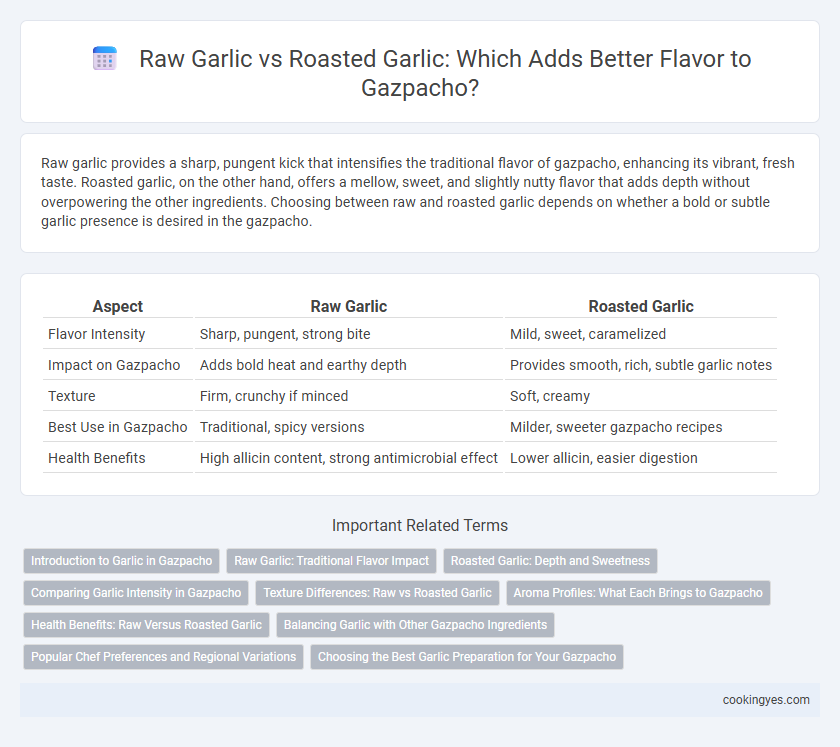 Raw Garlic vs Roasted Garlic: Which Adds Better Flavor to Gazpacho?

Raw garlic provides a sharp, pungent kick that intensifies the traditional flavor of gazpacho, enhancing its vibrant, fresh taste. Roasted garlic, on the other hand, offers a mellow, sweet, and slightly nutty flavor that adds depth without overpowering the other ingredients. Choosing between raw and roasted garlic depends on whether a bold or subtle garlic presence is desired in the gazpacho.

| Aspect | Raw Garlic | Roasted Garlic |
|---|---|---|
| Flavor Intensity | Sharp, pungent, strong bite | Mild, sweet, caramelized |
| Impact on Gazpacho | Adds bold heat and earthy depth | Provides smooth, rich, subtle garlic notes |
| Texture | Firm, crunchy if minced | Soft, creamy |
| Best Use in Gazpacho | Traditional, spicy versions | Milder, sweeter gazpacho recipes |
| Health Benefits | High allicin content, strong antimicrobial effect | Lower allicin, easier digestion |

Important Related Terms

Introduction to Garlic in Gazpacho
Raw Garlic: Traditional Flavor Impact
Roasted Garlic: Depth and Sweetness
Comparing Garlic Intensity in Gazpacho
Texture Differences: Raw vs Roasted Garlic
Aroma Profiles: What Each Brings to Gazpacho
Health Benefits: Raw Versus Roasted Garlic
Balancing Garlic with Other Gazpacho Ingredients
Popular Chef Preferences and Regional Variations
Choosing the Best Garlic Preparation for Your Gazpacho

cookingyes.com