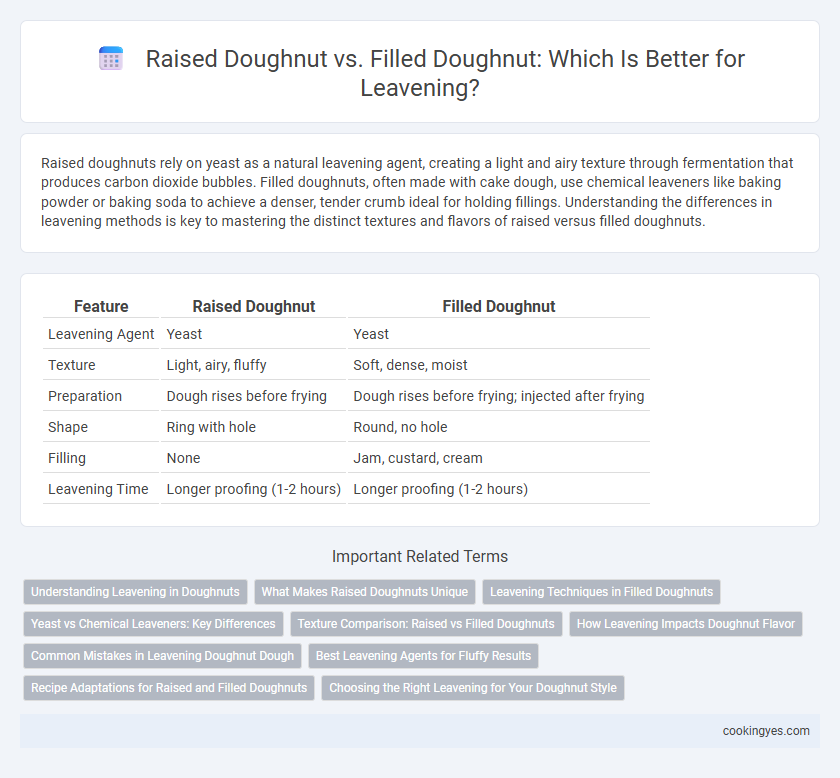 Raised Doughnut vs. Filled Doughnut: Which Is Better for Leavening?

Raised doughnuts rely on yeast as a natural leavening agent, creating a light and airy texture through fermentation that produces carbon dioxide bubbles. Filled doughnuts, often made with cake dough, use chemical leaveners like baking powder or baking soda to achieve a denser, tender crumb ideal for holding fillings. Understanding the differences in leavening methods is key to mastering the distinct textures and flavors of raised versus filled doughnuts.

| Feature | Raised Doughnut | Filled Doughnut |
|---|---|---|
| Leavening Agent | Yeast | Yeast |
| Texture | Light, airy, fluffy | Soft, dense, moist |
| Preparation | Dough rises before frying | Dough rises before frying; injected after frying |
| Shape | Ring with hole | Round, no hole |
| Filling | None | Jam, custard, cream |
| Leavening Time | Longer proofing (1-2 hours) | Longer proofing (1-2 hours) |

Important Related Terms

Understanding Leavening in Doughnuts
What Makes Raised Doughnuts Unique
Leavening Techniques in Filled Doughnuts
Yeast vs Chemical Leaveners: Key Differences
Texture Comparison: Raised vs Filled Doughnuts
How Leavening Impacts Doughnut Flavor
Common Mistakes in Leavening Doughnut Dough
Best Leavening Agents for Fluffy Results
Recipe Adaptations for Raised and Filled Doughnuts
Choosing the Right Leavening for Your Doughnut Style

cookingyes.com