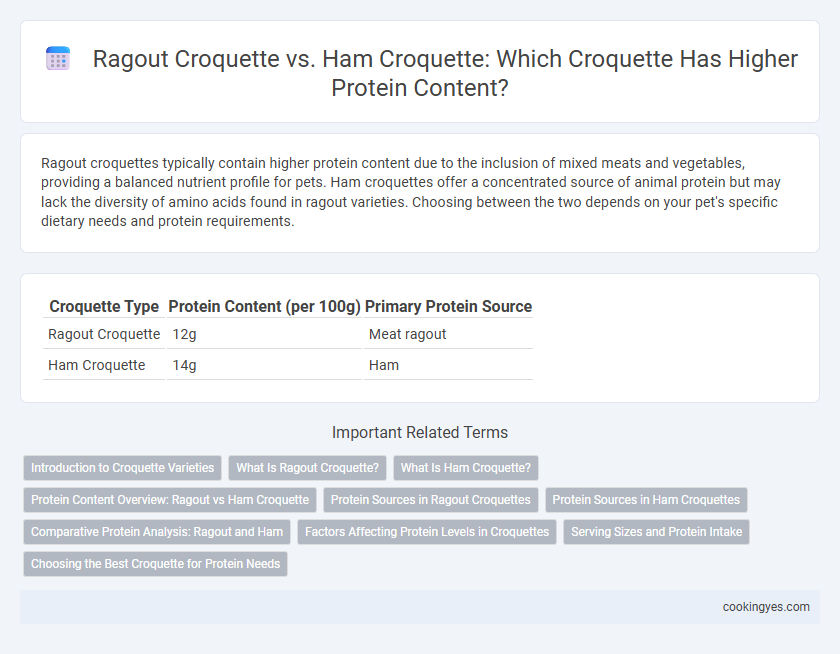 Ragout Croquette vs. Ham Croquette: Which Croquette Has Higher Protein Content?

Ragout croquettes typically contain higher protein content due to the inclusion of mixed meats and vegetables, providing a balanced nutrient profile for pets. Ham croquettes offer a concentrated source of animal protein but may lack the diversity of amino acids found in ragout varieties. Choosing between the two depends on your pet's specific dietary needs and protein requirements.

| Croquette Type | Protein Content (per 100g) | Primary Protein Source |
|---|---|---|
| Ragout Croquette | 12g | Meat ragout |
| Ham Croquette | 14g | Ham |

Important Related Terms

Introduction to Croquette Varieties
What Is Ragout Croquette?
What Is Ham Croquette?
Protein Content Overview: Ragout vs Ham Croquette
Protein Sources in Ragout Croquettes
Protein Sources in Ham Croquettes
Comparative Protein Analysis: Ragout and Ham
Factors Affecting Protein Levels in Croquettes
Serving Sizes and Protein Intake
Choosing the Best Croquette for Protein Needs

cookingyes.com