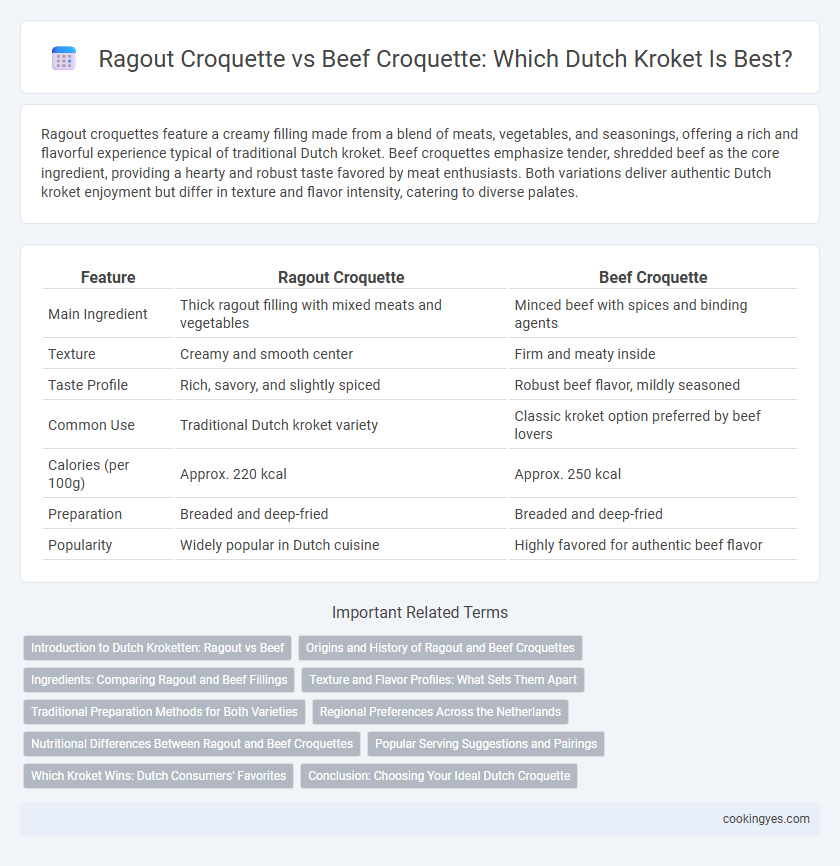 Ragout Croquette vs Beef Croquette: Which Dutch Kroket Is Best?

Ragout croquettes feature a creamy filling made from a blend of meats, vegetables, and seasonings, offering a rich and flavorful experience typical of traditional Dutch kroket. Beef croquettes emphasize tender, shredded beef as the core ingredient, providing a hearty and robust taste favored by meat enthusiasts. Both variations deliver authentic Dutch kroket enjoyment but differ in texture and flavor intensity, catering to diverse palates.

| Feature | Ragout Croquette | Beef Croquette |
|---|---|---|
| Main Ingredient | Thick ragout filling with mixed meats and vegetables | Minced beef with spices and binding agents |
| Texture | Creamy and smooth center | Firm and meaty inside |
| Taste Profile | Rich, savory, and slightly spiced | Robust beef flavor, mildly seasoned |
| Common Use | Traditional Dutch kroket variety | Classic kroket option preferred by beef lovers |
| Calories (per 100g) | Approx. 220 kcal | Approx. 250 kcal |
| Preparation | Breaded and deep-fried | Breaded and deep-fried |
| Popularity | Widely popular in Dutch cuisine | Highly favored for authentic beef flavor |

Important Related Terms

Introduction to Dutch Kroketten: Ragout vs Beef
Origins and History of Ragout and Beef Croquettes
Ingredients: Comparing Ragout and Beef Fillings
Texture and Flavor Profiles: What Sets Them Apart
Traditional Preparation Methods for Both Varieties
Regional Preferences Across the Netherlands
Nutritional Differences Between Ragout and Beef Croquettes
Popular Serving Suggestions and Pairings
Which Kroket Wins: Dutch Consumers' Favorites
Conclusion: Choosing Your Ideal Dutch Croquette

cookingyes.com